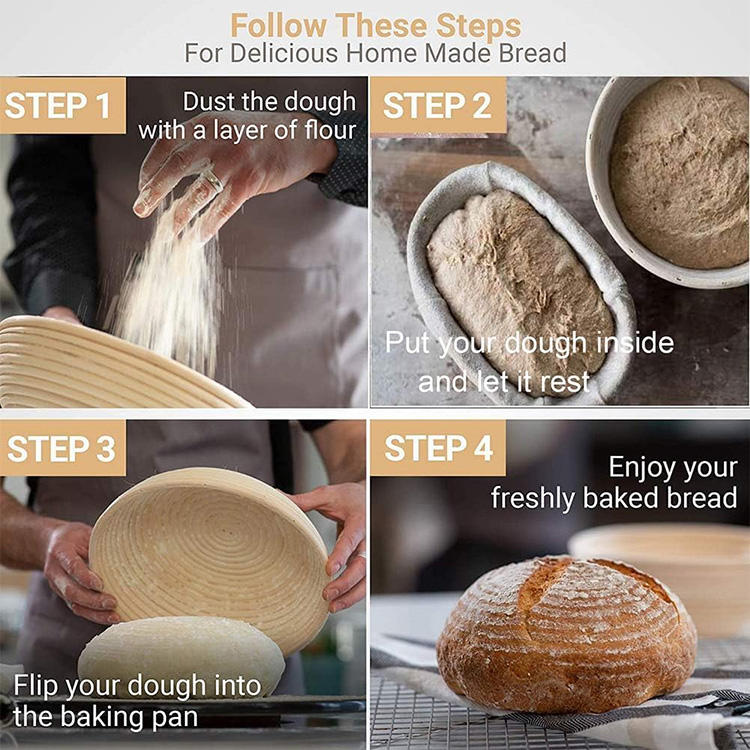 Follow These Steps
For Delicious Home Made Bread

STEP 1
Dust the dough with a layer of flour

STEP 2
Put your dough inside and let it rest

STEP 3
Flip your dough into the baking pan

STEP 4
Enjoy your freshly baked bread