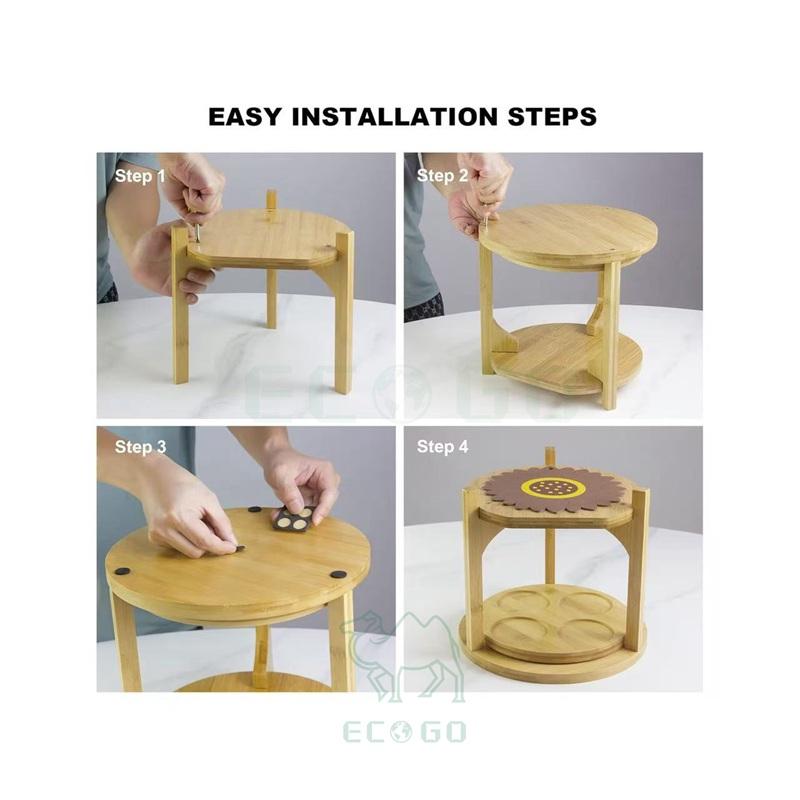 EASY INSTALLATION STEPS

Step 1

Step 2

Step 3

Step 4

ECOGO