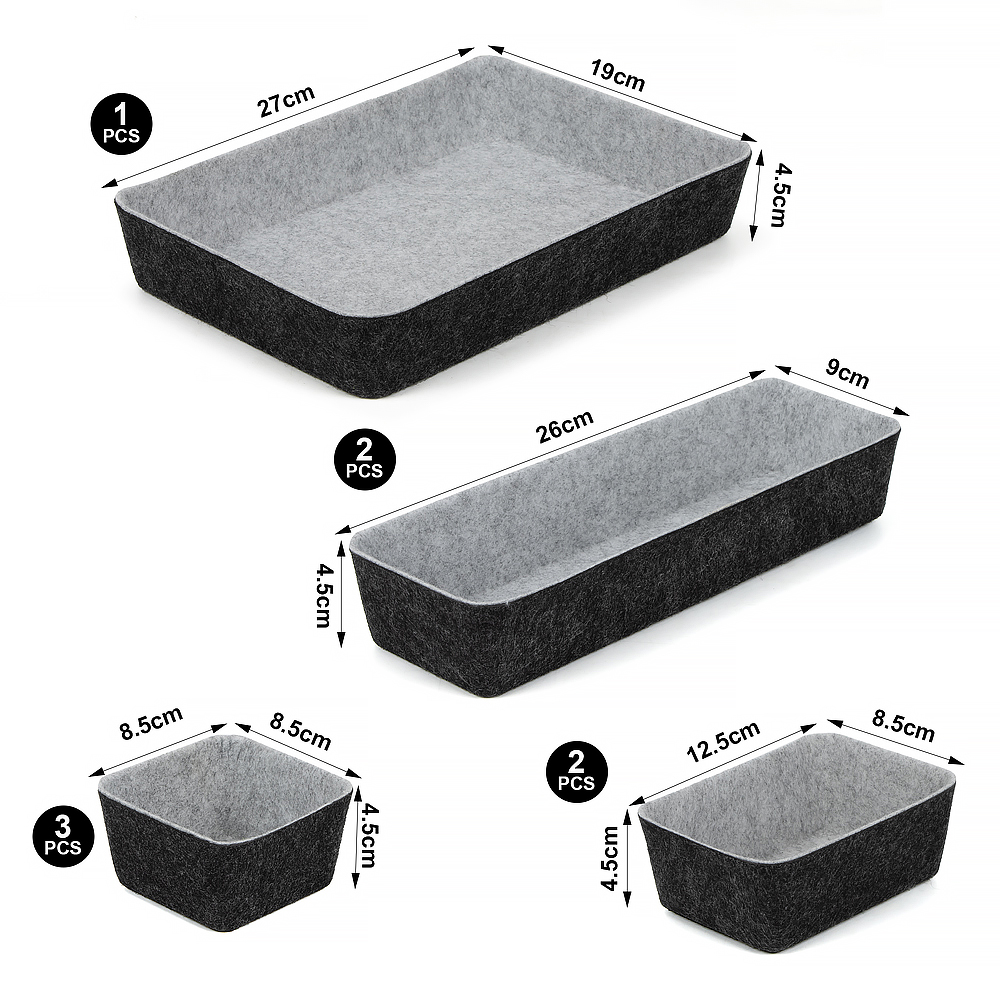 1 PCS
27cm
19cm
4.5cm

2 PCS
26cm
9cm
4.5cm

8.5cm
8.5cm
3 PCS
4.5cm

2 PCS
12.5cm
8.5cm
4.5cm