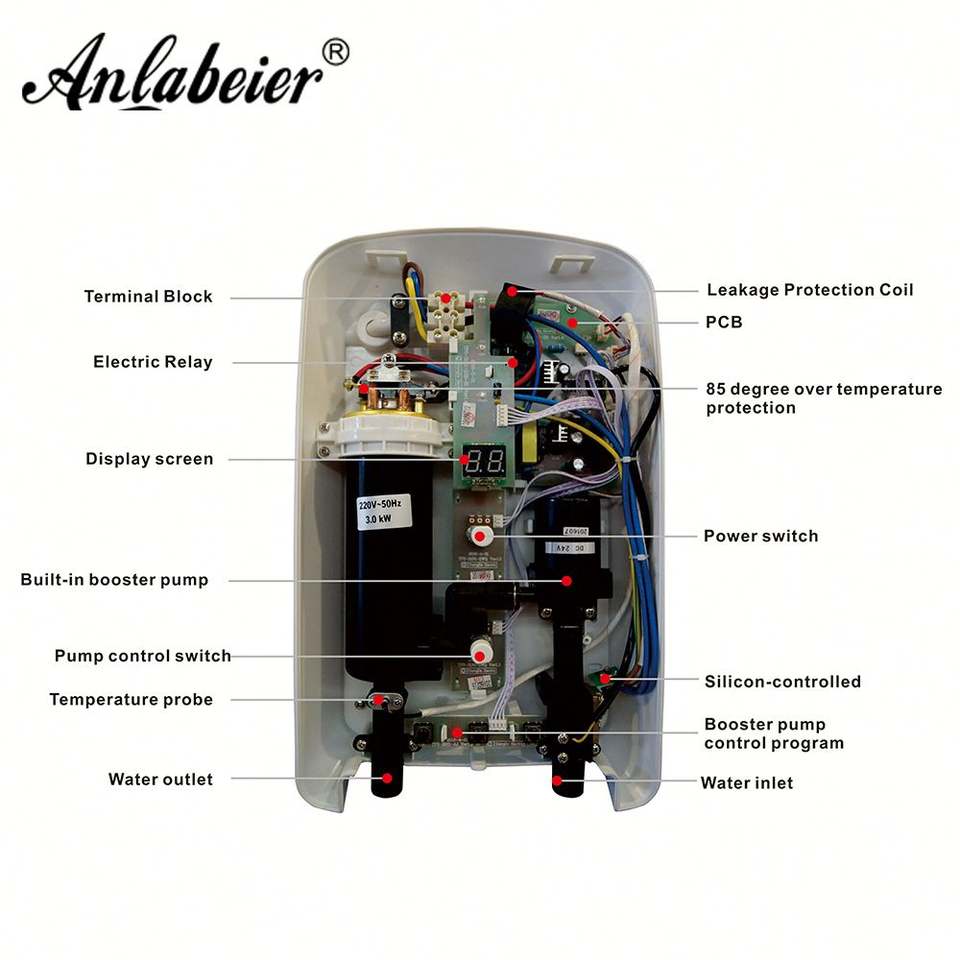 Anlabeier®

Terminal Block
Electric Relay
Display screen
Built-in booster pump
Pump control switch
Temperature probe
Water outlet

Leakage Protection Coil
PCB
85 degree over temperature protection
Power switch
Silicon-controlled
Booster pump control program
Water inlet

220V~50Hz
3.0 kW

DC 24V