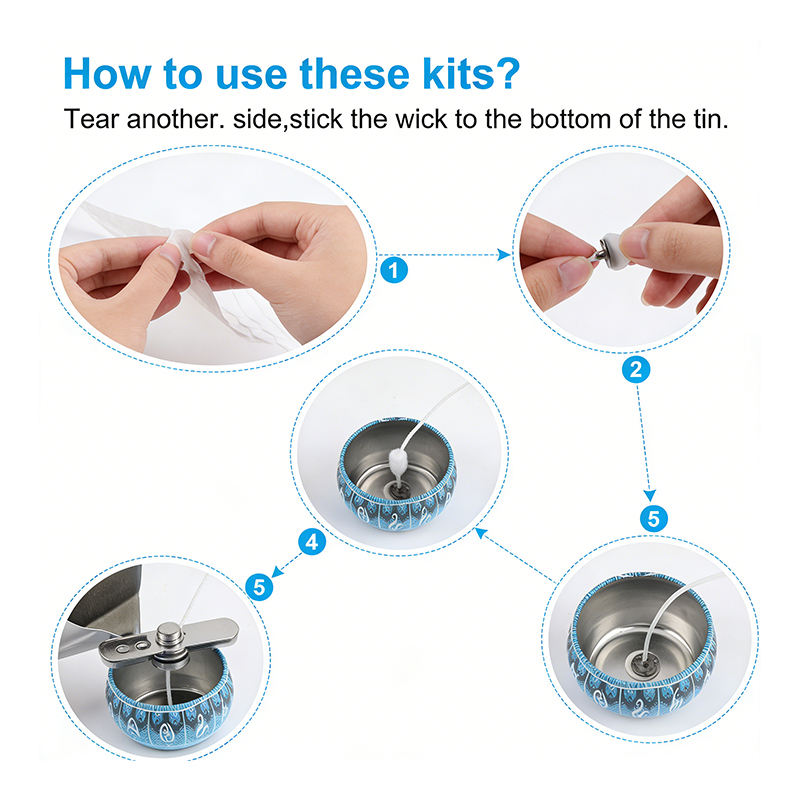 How to use these kits?

Tear another. side,stick the wick to the bottom of the tin.

1

2

5

4

5