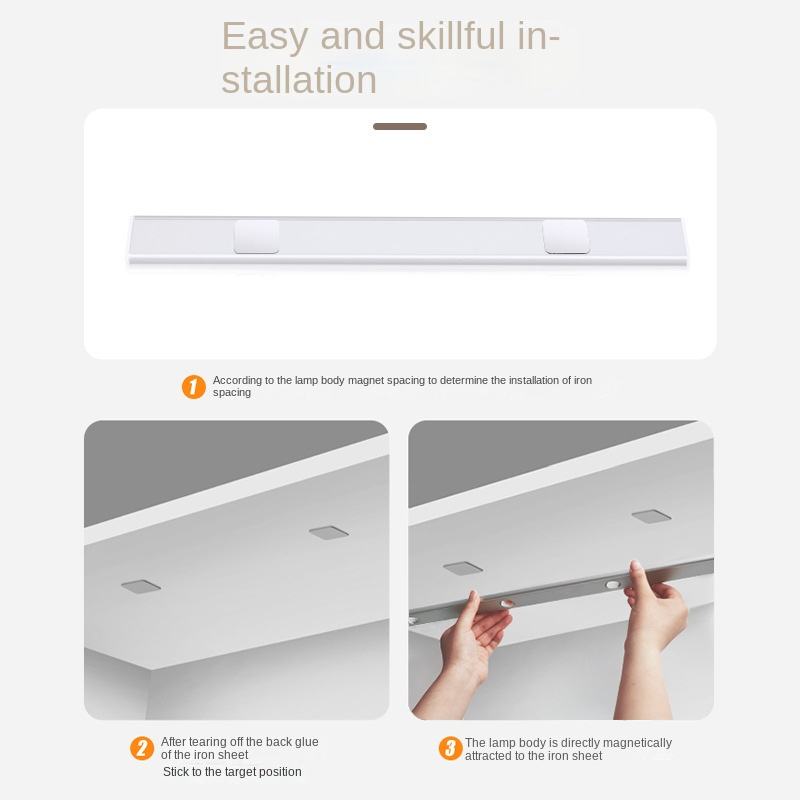 Easy and skillful installation

1 According to the lamp body magnet spacing to determine the installation of iron spacing

2 After tearing off the back glue of the iron sheet
Stick to the target position

3 The lamp body is directly magnetically attracted to the iron sheet