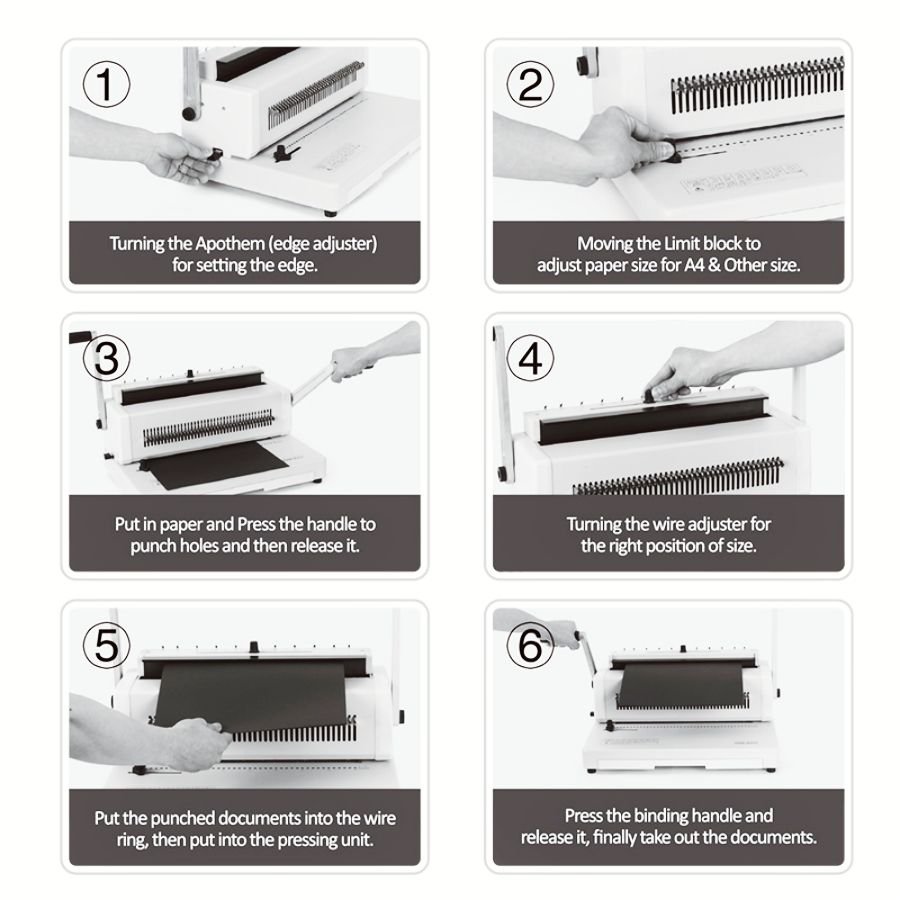 ①

Turning the Apothem (edge adjuster) for setting the edge.

②

Moving the Limit block to adjust paper size for A4 & Other size.

③

Put in paper and Press the handle to punch holes and then release it.

④

Turning the wire adjuster for the right position of size.

⑤

Put the punched documents into the wire ring, then put into the pressing unit.

⑥

Press the binding handle and release it, finally take out the documents.