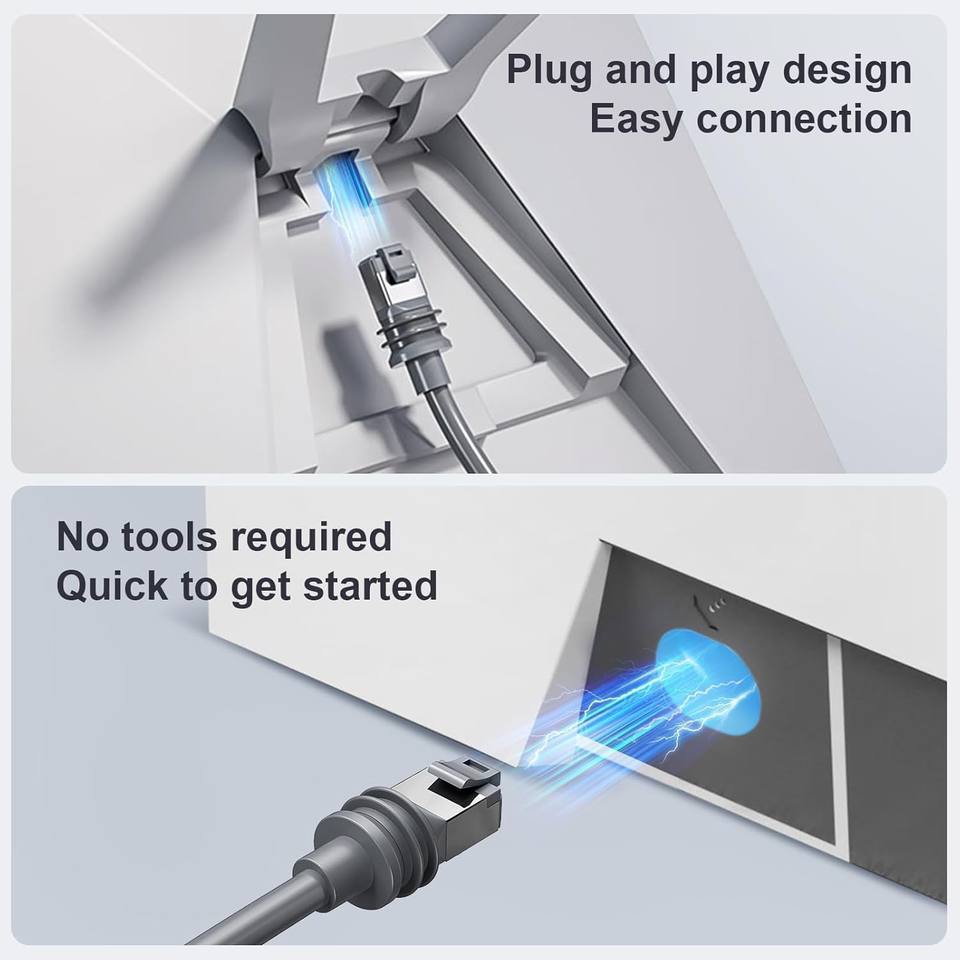 Plug and play design
Easy connection

No tools required
Quick to get started