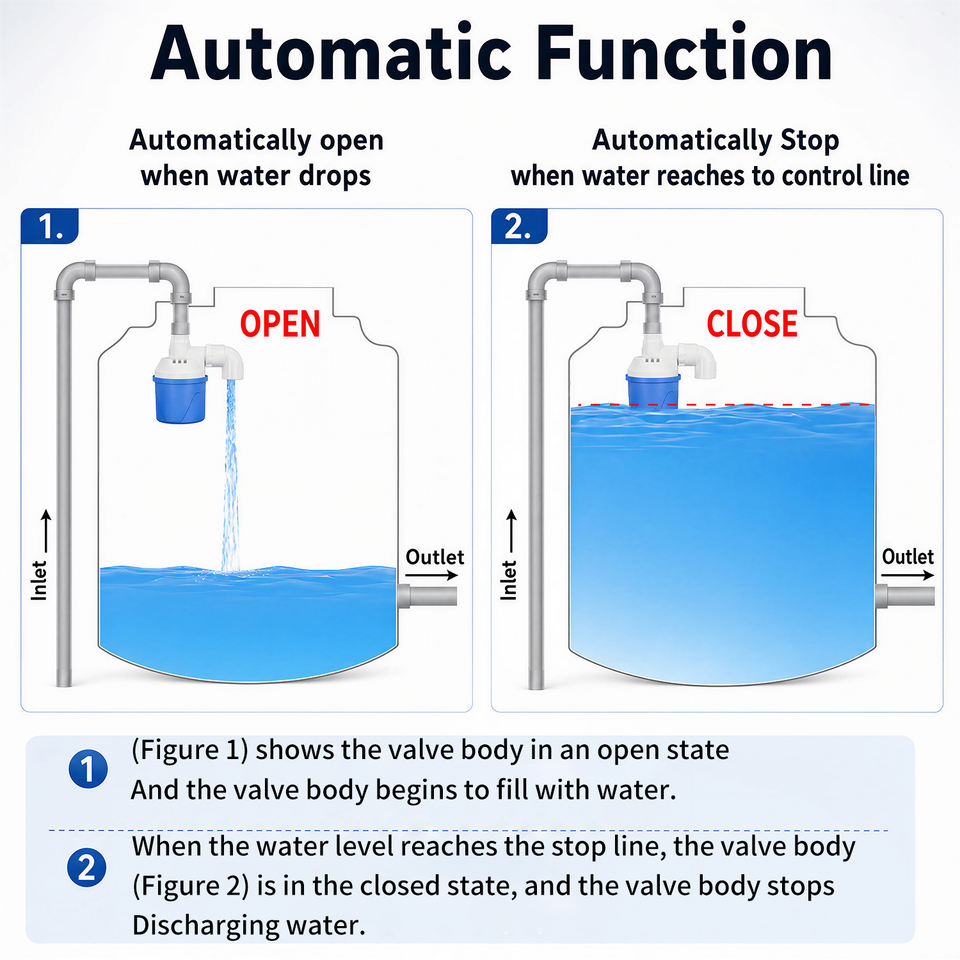 Automatic Function

Automatically open when water drops

Automatically Stop when water reaches to control line

1.

OPEN

Inlet

Outlet

2.

CLOSE

Inlet

Outlet

1 (Figure 1) shows the valve body in an open state
And the valve body begins to fill with water.

2 When the water level reaches the stop line, the valve body (Figure 2) is in the closed state, and the valve body stops Discharging water.