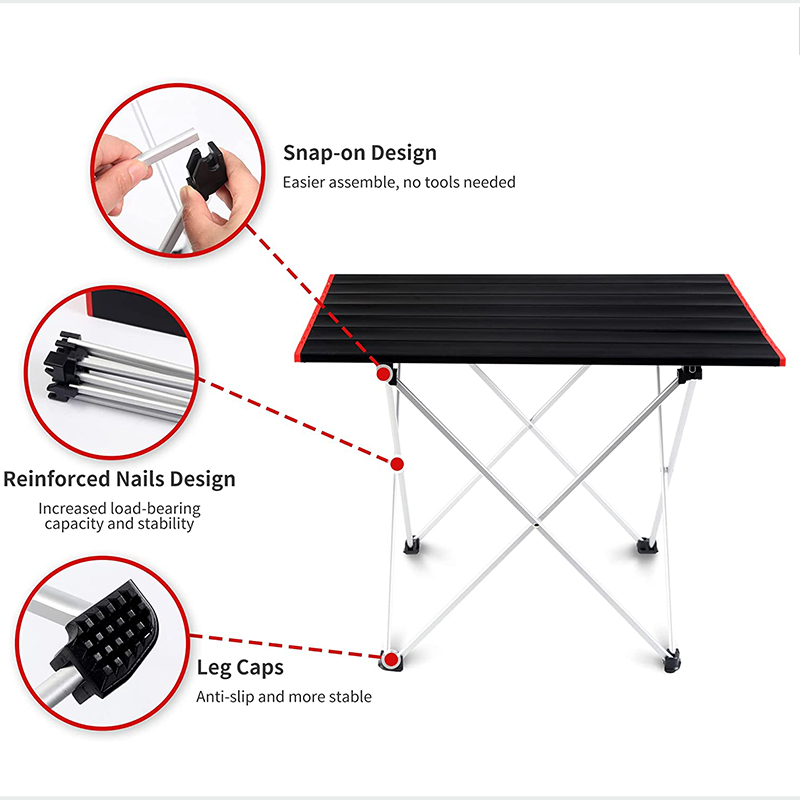 Snap-on Design
Easier assemble, no tools needed

Reinforced Nails Design
Increased load-bearing capacity and stability

Leg Caps
Anti-slip and more stable