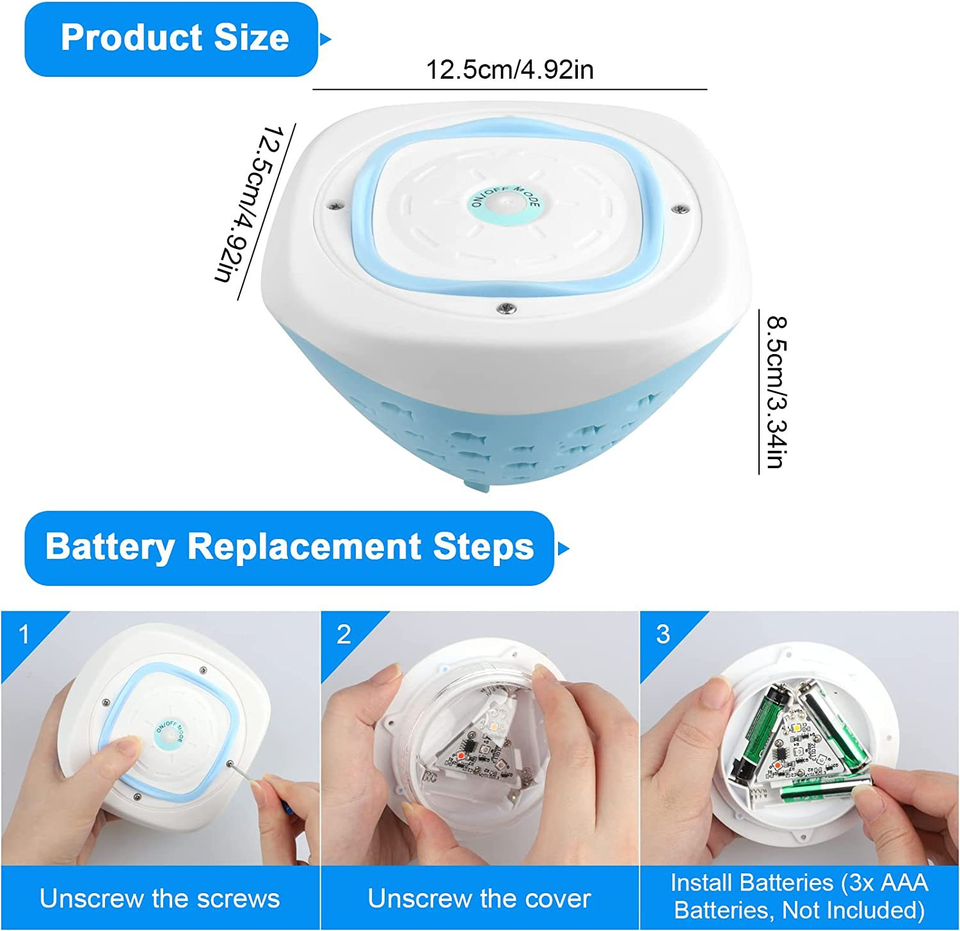 Product Size

12.5cm/4.92in

12.5cm/4.92in

ON/OFF MODE

8.5cm/3.34in

Battery Replacement Steps

1

ON/OFF MODE

Unscrew the screws

2

Unscrew the cover

3

Install Batteries (3x AAA Batteries, Not Included)