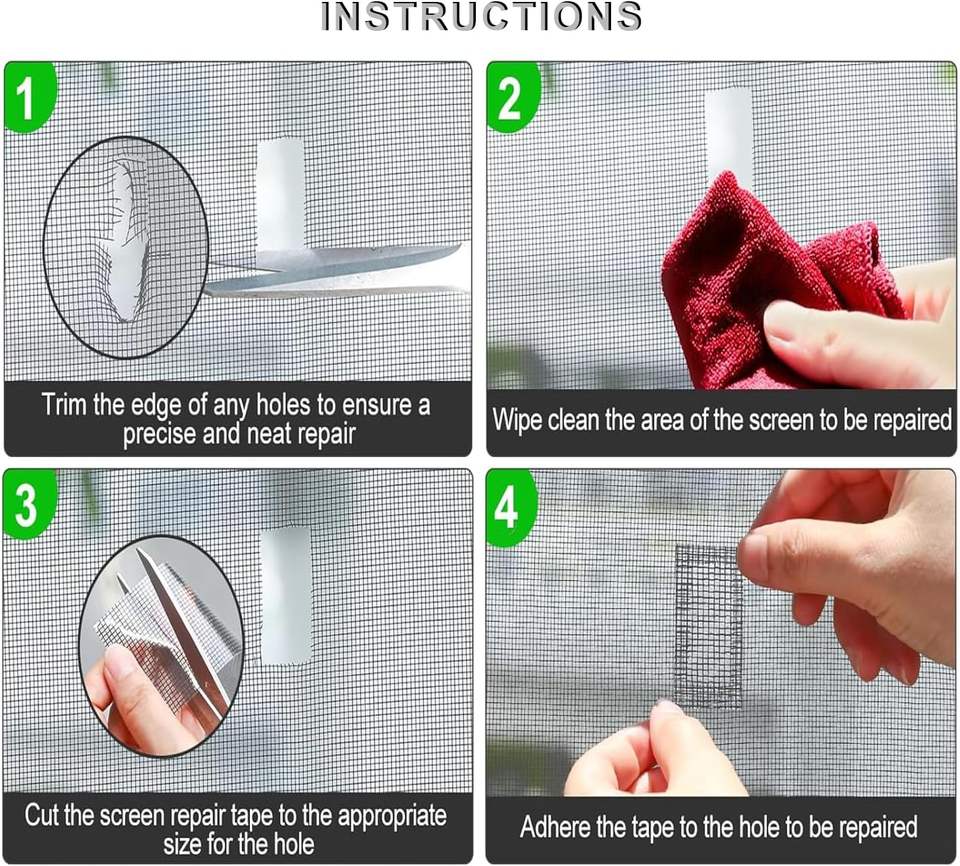 INSTRUCTIONS

1

Trim the edge of any holes to ensure a precise and neat repair

2

Wipe clean the area of the screen to be repaired

3

Cut the screen repair tape to the appropriate size for the hole

4

Adhere the tape to the hole to be repaired