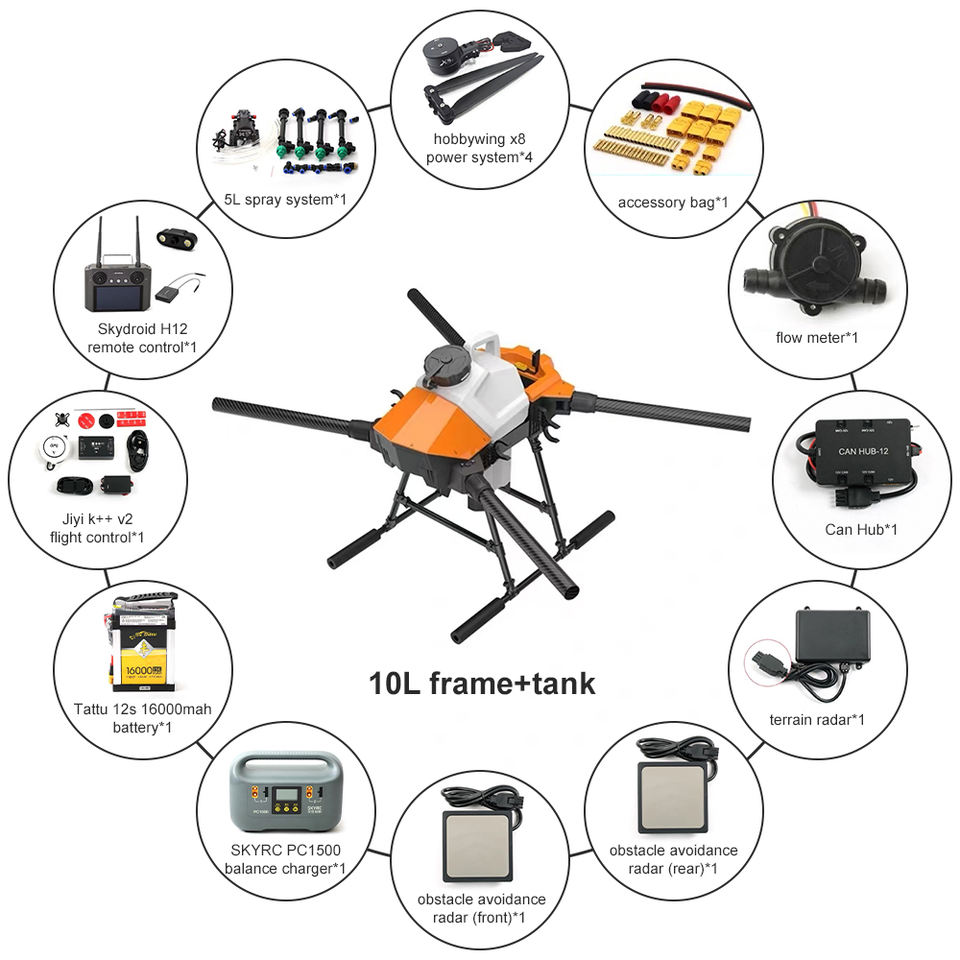 hobbywing x8
power system*4

accessory bag*1

flow meter*1

CAN HUB-12

Can Hub*1

terrain radar*1

obstacle avoidance
radar (rear)*1

obstacle avoidance
radar (front)*1

SKYRC PC1500
balance charger*1

16000

Tattu 12s 16000mah
battery*1

Jiyi k++ v2
flight control*1

Skydroid H12
remote control*1

5L spray system*1

10L frame+tank