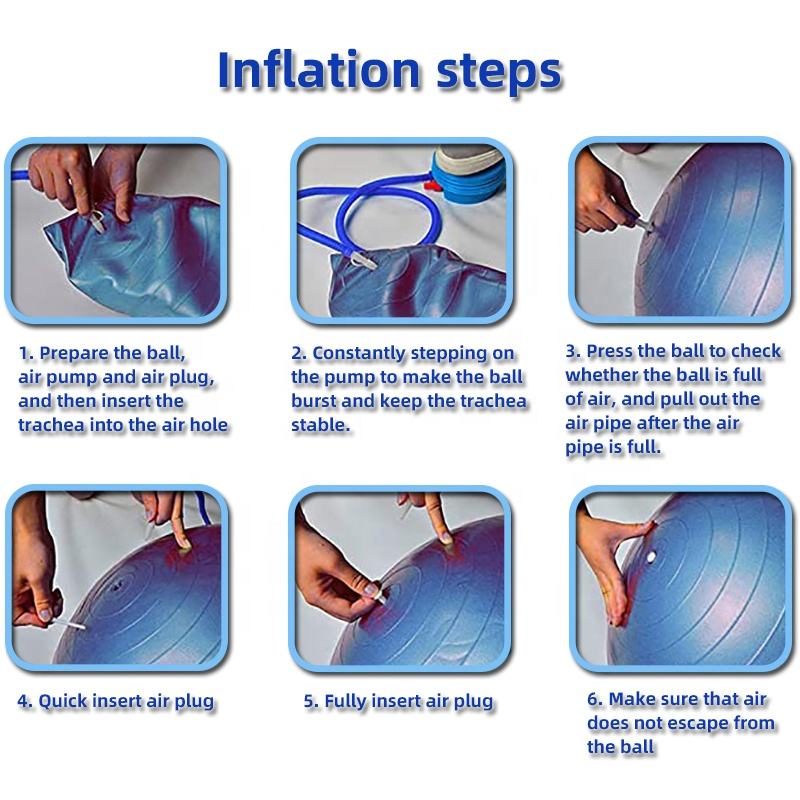 Inflation steps

1. Prepare the ball, air pump and air plug, and then insert the trachea into the air hole

2. Constantly stepping on the pump to make the ball burst and keep the trachea stable.

3. Press the ball to check whether the ball is full of air, and pull out the air pipe after the air pipe is full.

4. Quick insert air plug

5. Fully insert air plug

6. Make sure that air does not escape from the ball