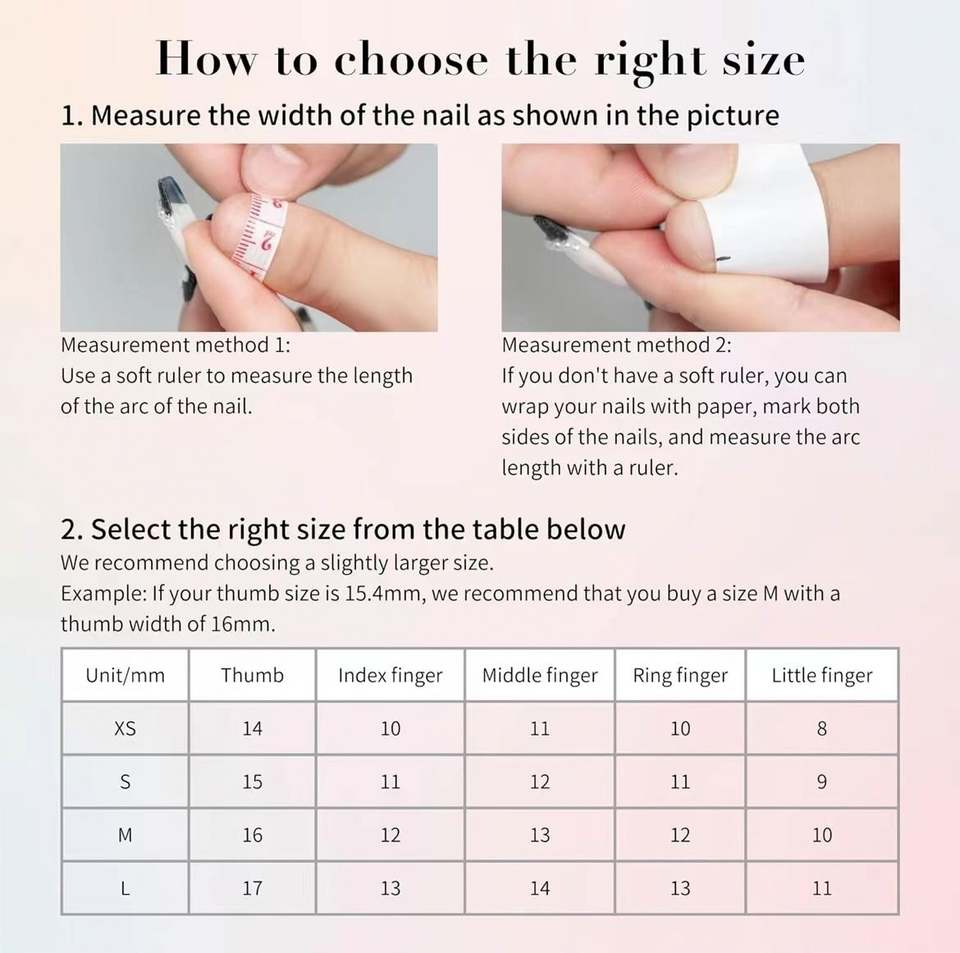 How to choose the right size

1. Measure the width of the nail as shown in the picture

Measurement method 1:
Use a soft ruler to measure the length of the arc of the nail.

Measurement method 2:
If you don't have a soft ruler, you can wrap your nails with paper, mark both sides of the nails, and measure the arc length with a ruler.

2. Select the right size from the table below

We recommend choosing a slightly larger size.
Example: If your thumb size is 15.4mm, we recommend that you buy a size M with a thumb width of 16mm.

| Unit/mm | Thumb | Index finger | Middle finger | Ring finger | Little finger |
|---|---|---|---|---|---|
| XS | 14 | 10 | 11 | 10 | 8 |
| S | 15 | 11 | 12 | 11 | 9 |
| M | 16 | 12 | 13 | 12 | 10 |
| L | 17 | 13 | 14 | 13 | 11 |