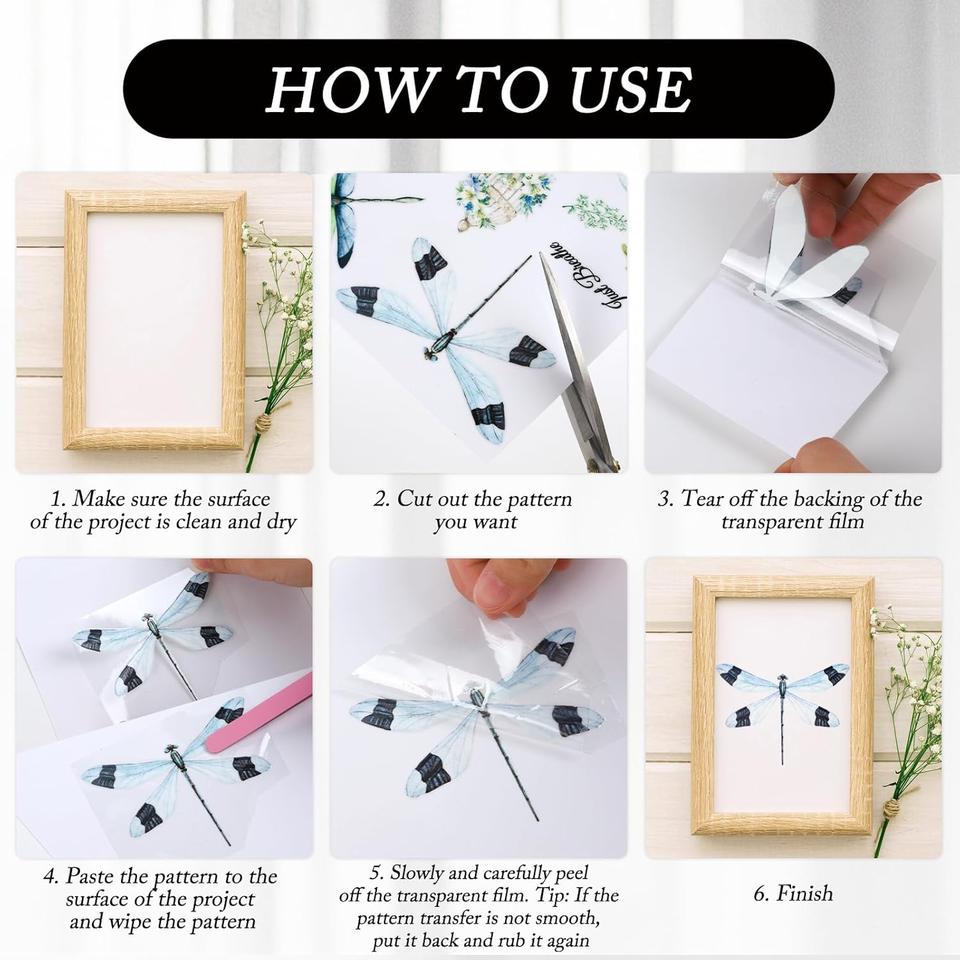 HOW TO USE

Just Breathe

1. Make sure the surface of the project is clean and dry

2. Cut out the pattern you want

3. Tear off the backing of the transparent film

4. Paste the pattern to the surface of the project and wipe the pattern

5. Slowly and carefully peel off the transparent film. Tip: If the pattern transfer is not smooth, put it back and rub it again

6. Finish