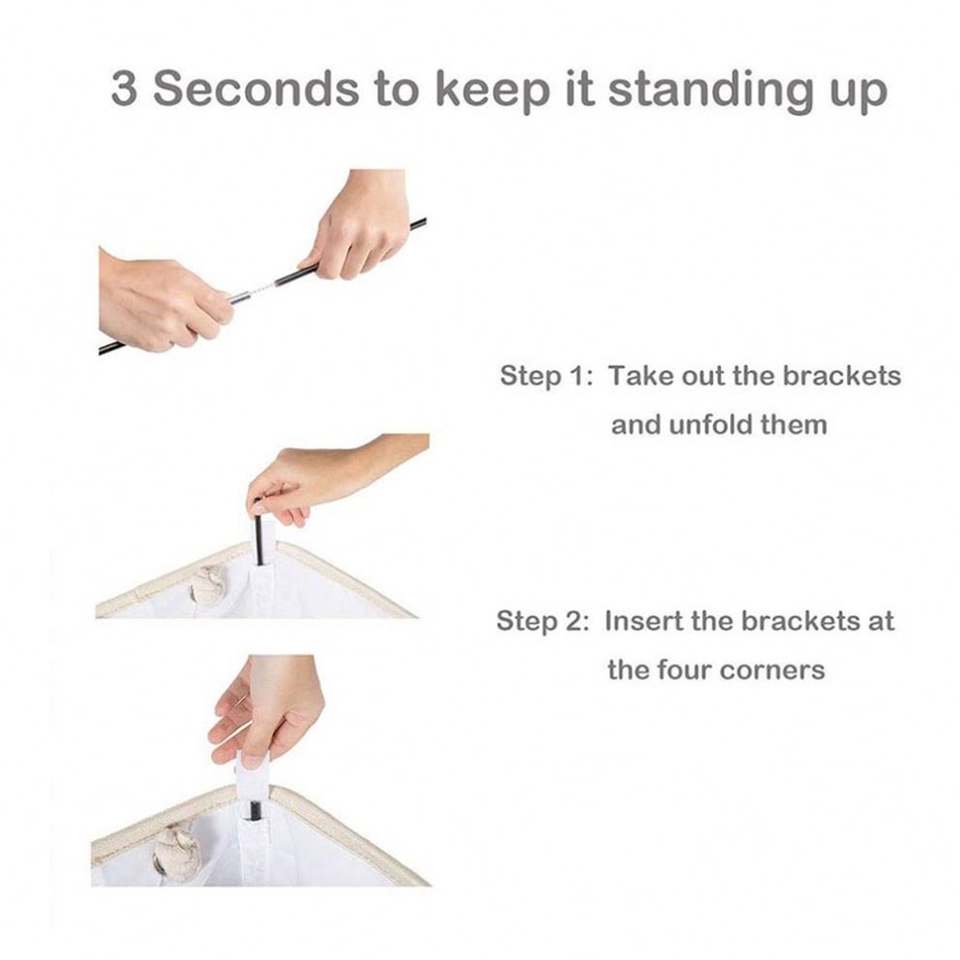 3 Seconds to keep it standing up

Step 1: Take out the brackets and unfold them

Step 2: Insert the brackets at the four corners