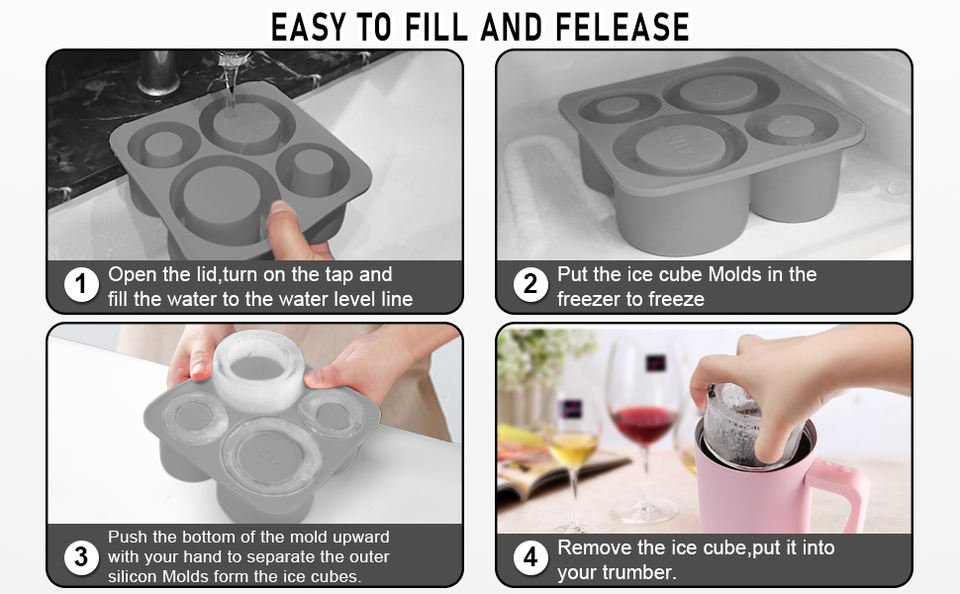 EASY TO FILL AND FELEASE

1 Open the lid,turn on the tap and fill the water to the water level line

2 Put the ice cube Molds in the freezer to freeze

3 Push the bottom of the mold upward with your hand to separate the outer silicon Molds form the ice cubes.

4 Remove the ice cube,put it into your trumber.