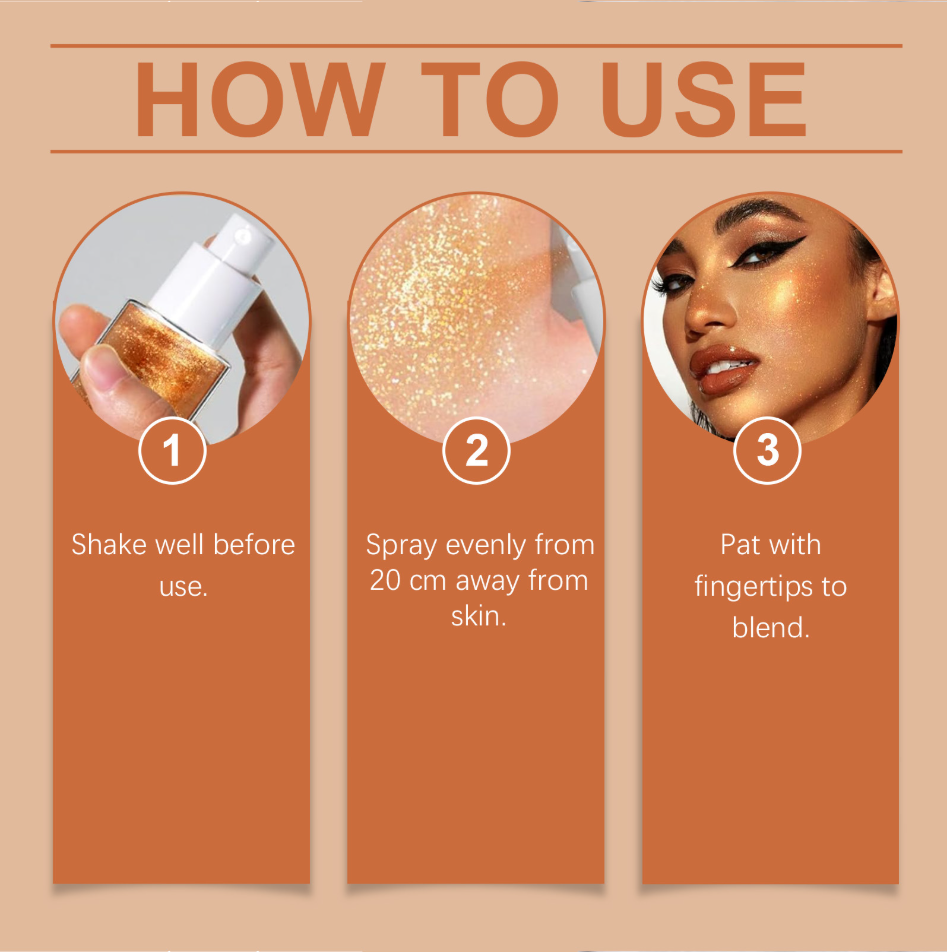 HOW TO USE

1

Shake well before use.

2

Spray evenly from 20 cm away from skin.

3

Pat with fingertips to blend.