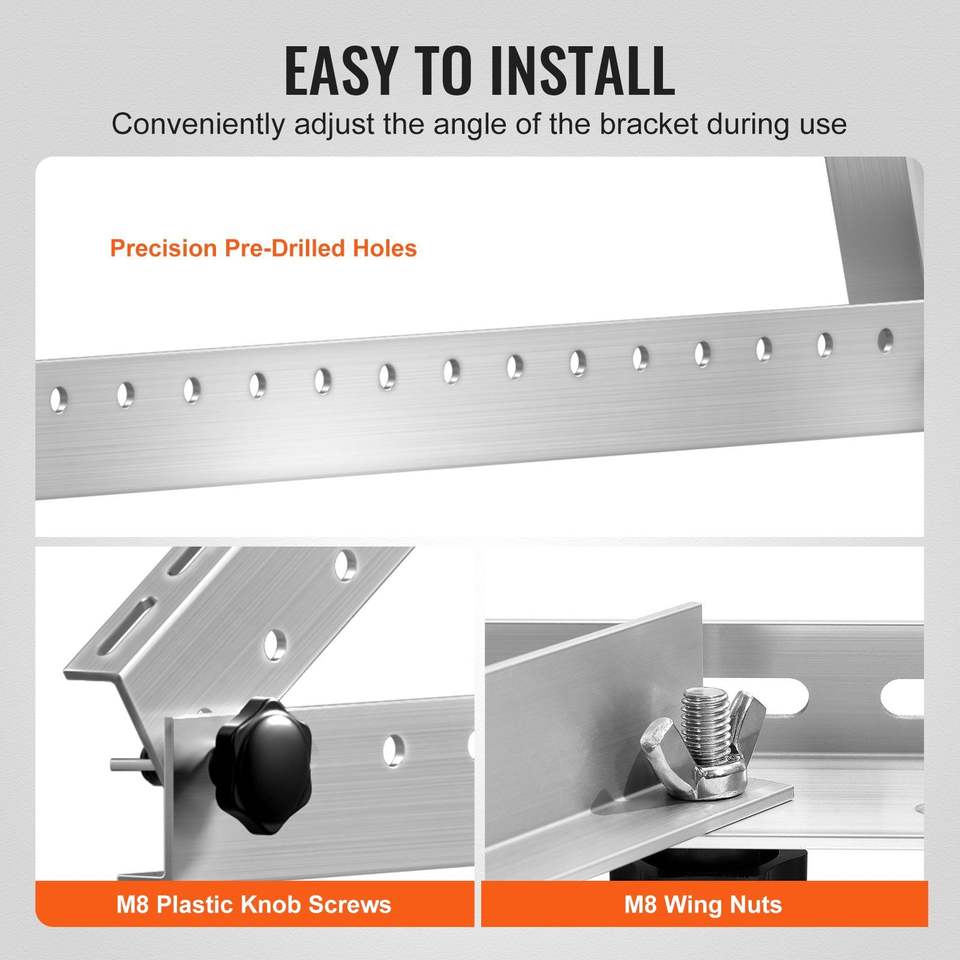 EASY TO INSTALL

Conveniently adjust the angle of the bracket during use

Precision Pre-Drilled Holes

M8 Plastic Knob Screws

M8 Wing Nuts