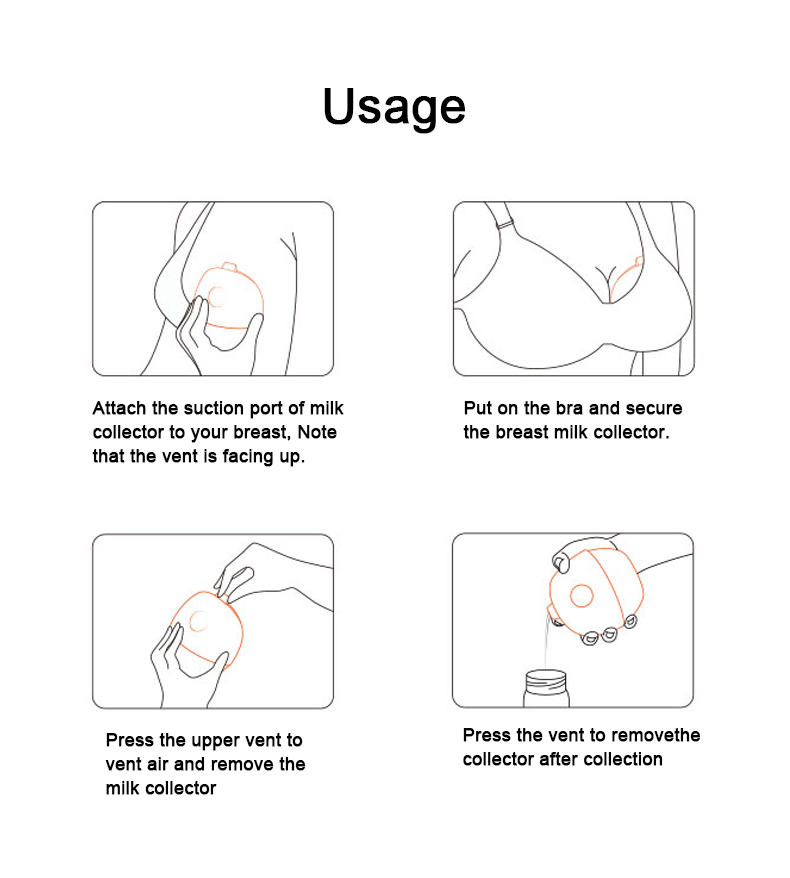 Usage

Attach the suction port of milk collector to your breast, Note that the vent is facing up.

Put on the bra and secure the breast milk collector.

Press the upper vent to vent air and remove the milk collector

Press the vent to removethe collector after collection