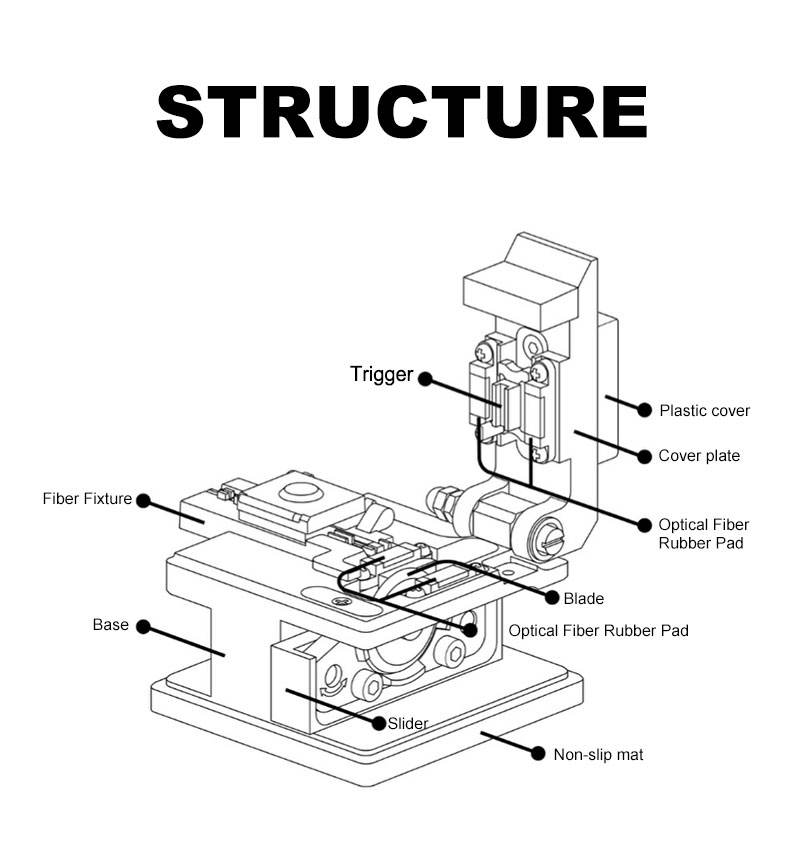 STRUCTURE

Trigger

Plastic cover

Cover plate

Fiber Fixture

Optical Fiber Rubber Pad

Blade

Base

Optical Fiber Rubber Pad

Slider

Non-slip mat