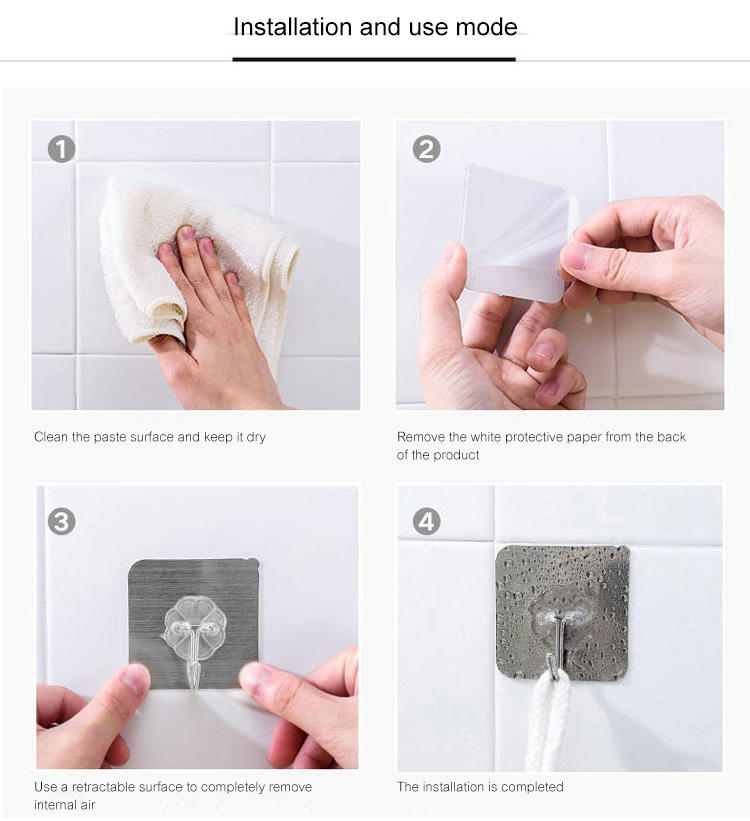 Installation and use mode

1

Clean the paste surface and keep it dry

2

Remove the white protective paper from the back of the product

3

Use a retractable surface to completely remove internal air

4

The installation is completed