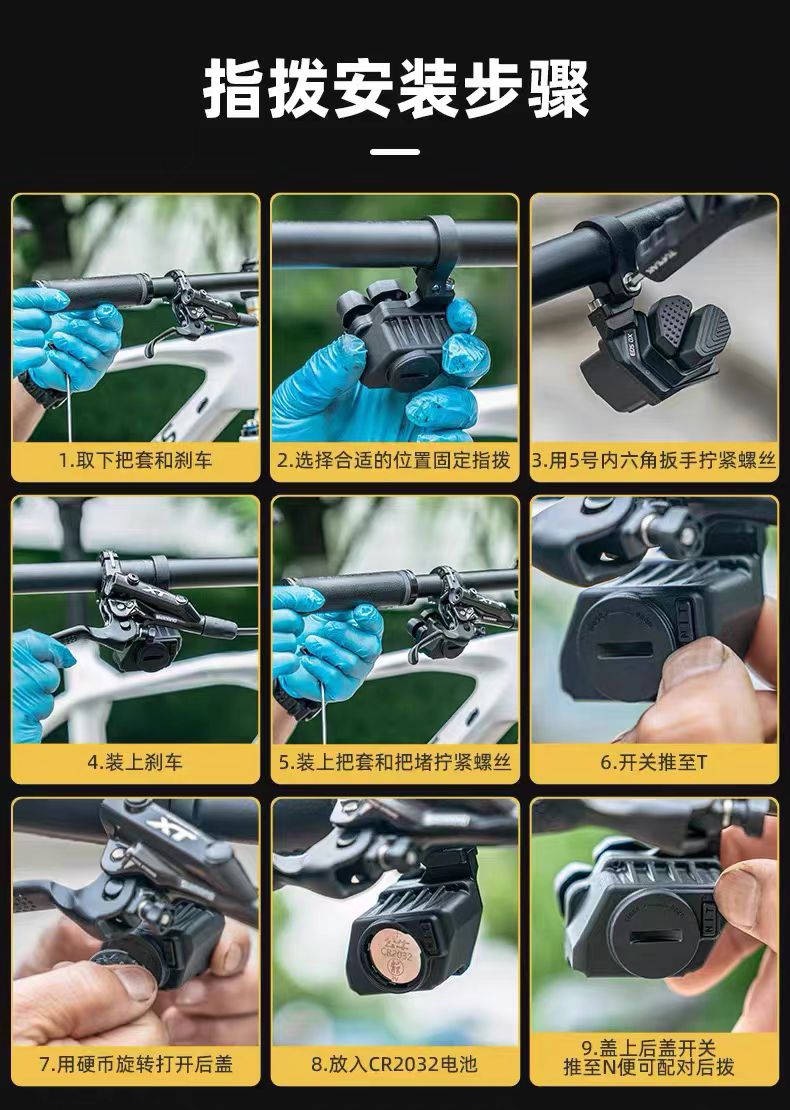 指拨安装步骤

1.取下把套和刹车

2.选择合适的位置固定指拨

3.用5号内六角扳手拧紧螺丝

4.装上刹车

5.装上把套和把堵拧紧螺丝

6.开关推至T

7.用硬币旋转打开后盖

8.放入CR2032电池

9.盖上后盖开关
推至N便可配对后拨