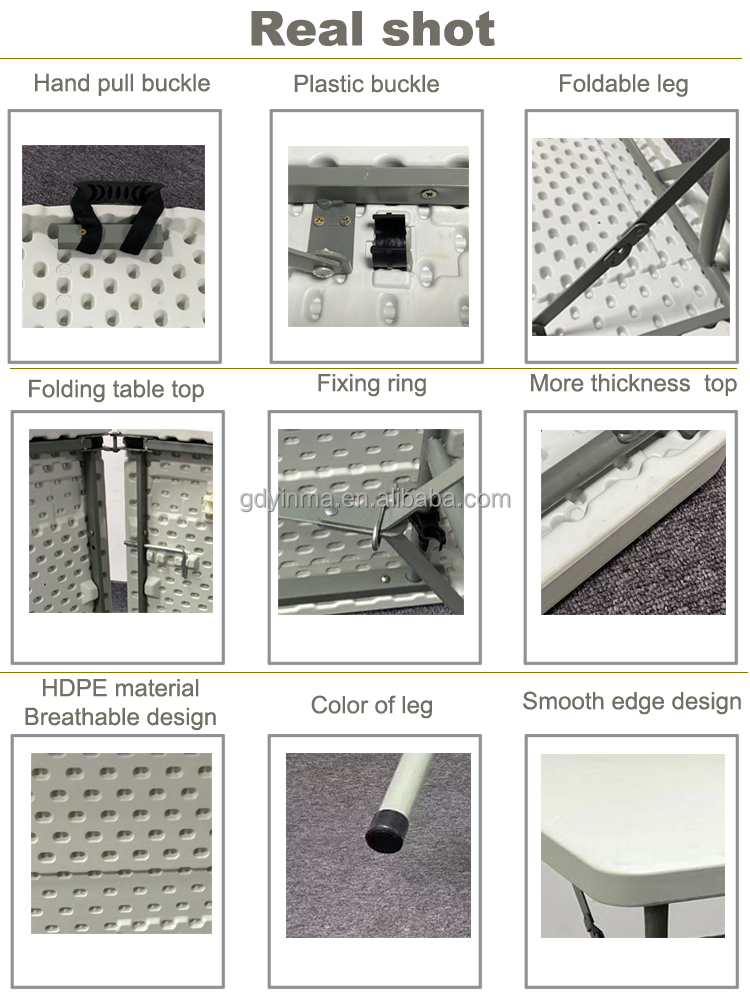 Real shot

Hand pull buckle

Plastic buckle

Foldable leg

Folding table top

Fixing ring

More thickness top

gdyinma.en.alibaba.com

HDPE material
Breathable design

Color of leg

Smooth edge design