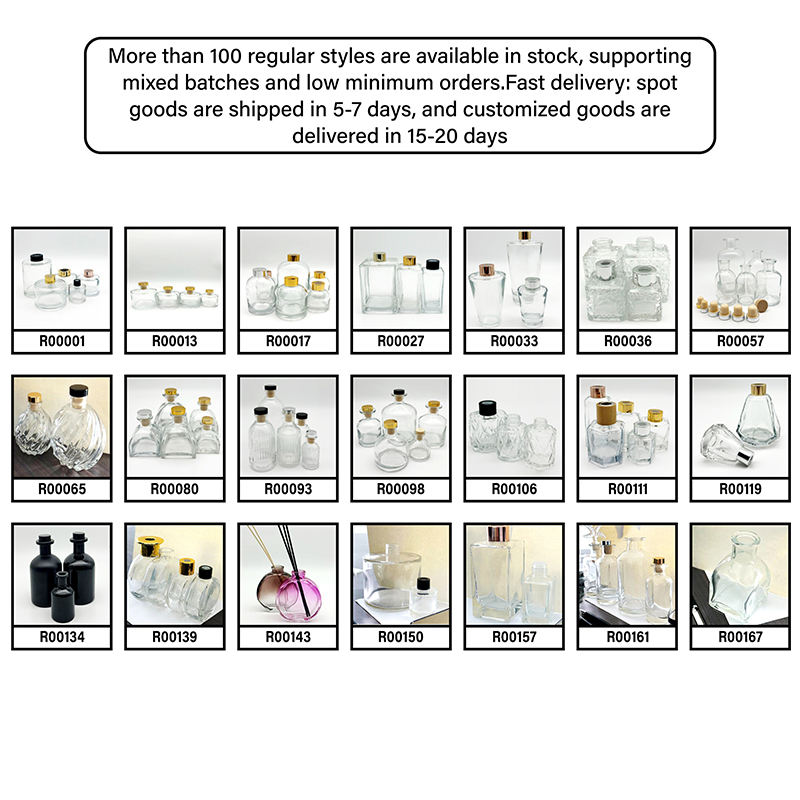 More than 100 regular styles are available in stock, supporting mixed batches and low minimum orders.Fast delivery: spot goods are shipped in 5-7 days, and customized goods are delivered in 15-20 days

R00001
R00013
R00017
R00027
R00033
R00036
R00057
R00065
R00080
R00093
R00098
R00106
R00111
R00119
R00134
R00139
R00143
R00150
R00157
R00161
R00167