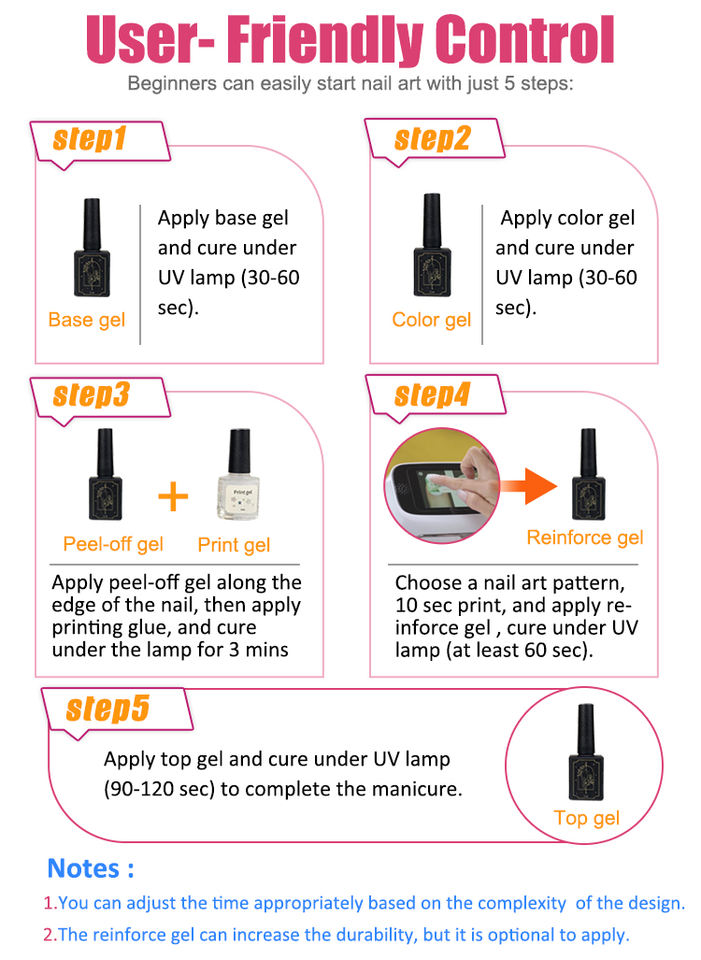 User- Friendly Control

Beginners can easily start nail art with just 5 steps:

step1

Base gel

Apply base gel and cure under UV lamp (30-60 sec).

step2

Color gel

Apply color gel and cure under UV lamp (30-60 sec).

step3

Peel-off gel + Print gel

Print gel

Apply peel-off gel along the edge of the nail, then apply printing glue, and cure under the lamp for 3 mins

step4

Reinforce gel

Choose a nail art pattern, 10 sec print, and apply reinforce gel , cure under UV lamp (at least 60 sec).

step5

Apply top gel and cure under UV lamp (90-120 sec) to complete the manicure.

Top gel

Notes :

1.You can adjust the time appropriately based on the complexity of the design.

2.The reinforce gel can increase the durability, but it is optional to apply.