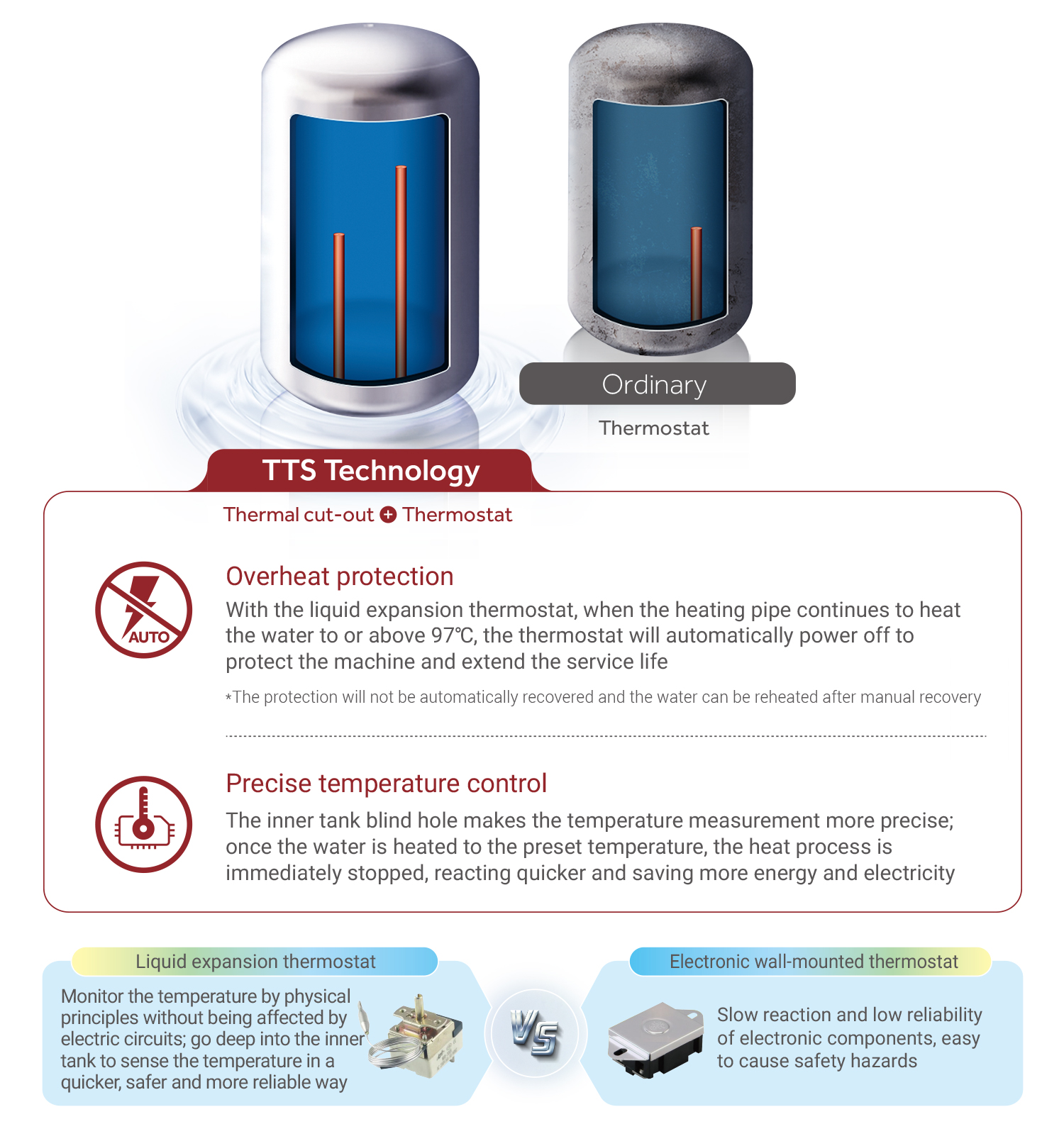 Ordinary

Thermostat

TTS Technology

Thermal cut-out + Thermostat

AUTO

Overheat protection

With the liquid expansion thermostat, when the heating pipe continues to heat the water to or above 97℃, the thermostat will automatically power off to protect the machine and extend the service life

*The protection will not be automatically recovered and the water can be reheated after manual recovery

Precise temperature control

The inner tank blind hole makes the temperature measurement more precise; once the water is heated to the preset temperature, the heat process is immediately stopped, reacting quicker and saving more energy and electricity

Liquid expansion thermostat

Monitor the temperature by physical principles without being affected by electric circuits; go deep into the inner tank to sense the temperature in a quicker, safer and more reliable way

VS

Electronic wall-mounted thermostat

Slow reaction and low reliability of electronic components, easy to cause safety hazards