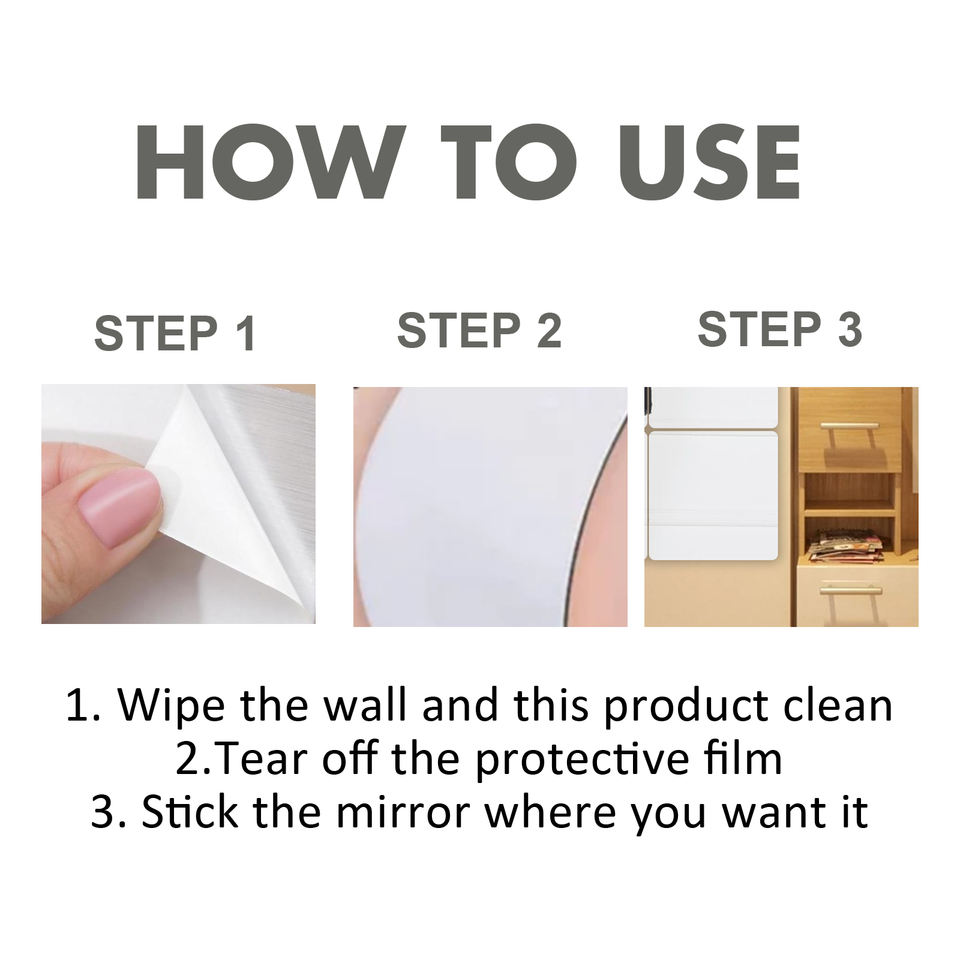 HOW TO USE

STEP 1

STEP 2

STEP 3

1. Wipe the wall and this product clean
2.Tear off the protective film
3. Stick the mirror where you want it