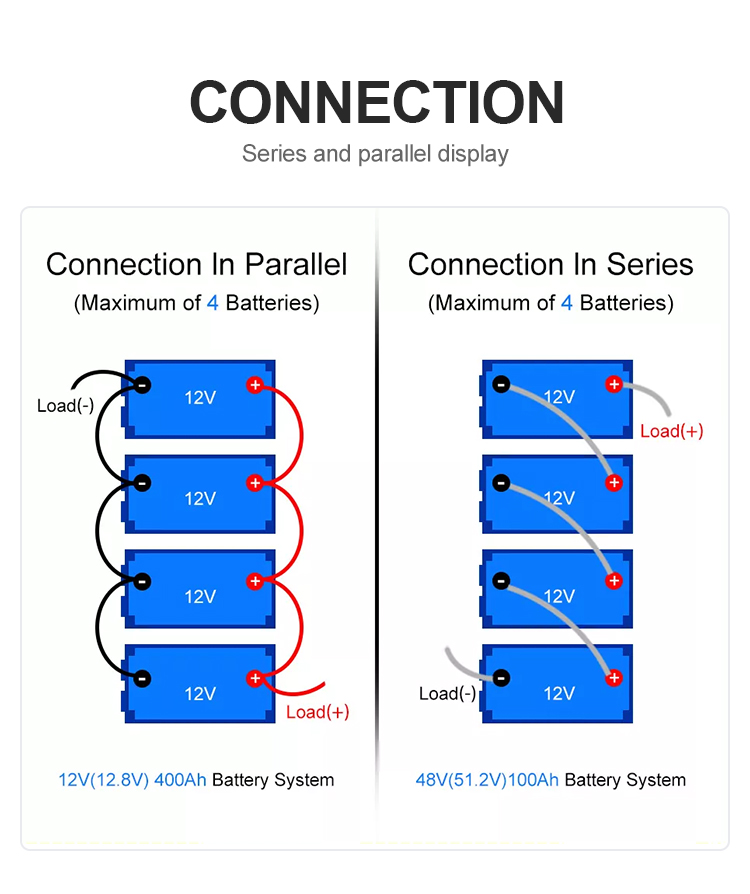 CONNECTION

Series and parallel display

Connection In Parallel
(Maximum of 4 Batteries)

Load(-)
12V
12V
12V
12V
Load(+)

12V(12.8V) 400Ah Battery System

Connection In Series
(Maximum of 4 Batteries)

12V
Load(+)
12V
12V
Load(-)
12V

48V(51.2V)100Ah Battery System