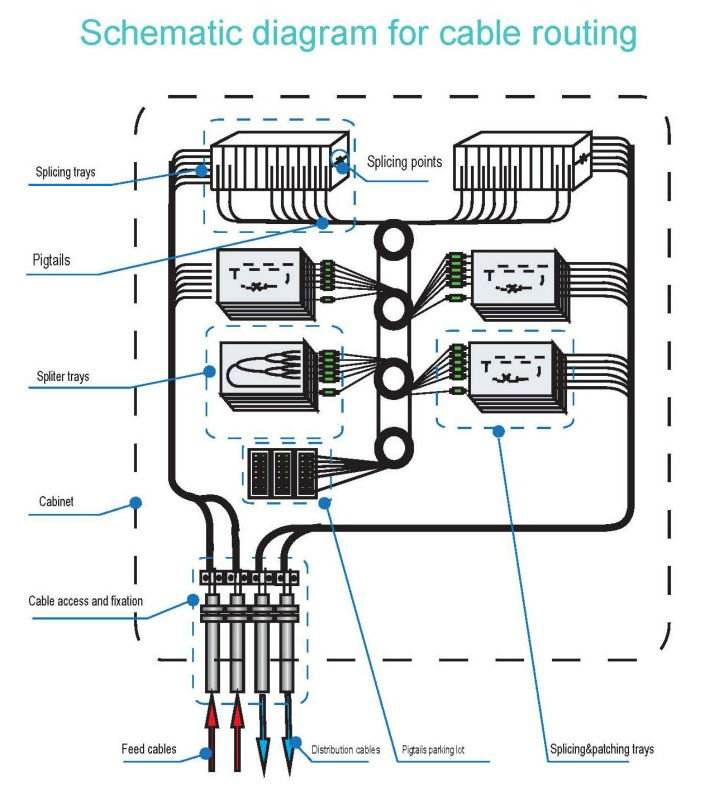 Schematic diagram for cable routing

Splicing trays

Splicing points

Pigtails

Spliter trays

Cabinet

Cable access and fixation

Feed cables

Distribution cables

Pigtails parking lot

Splicing&patching trays