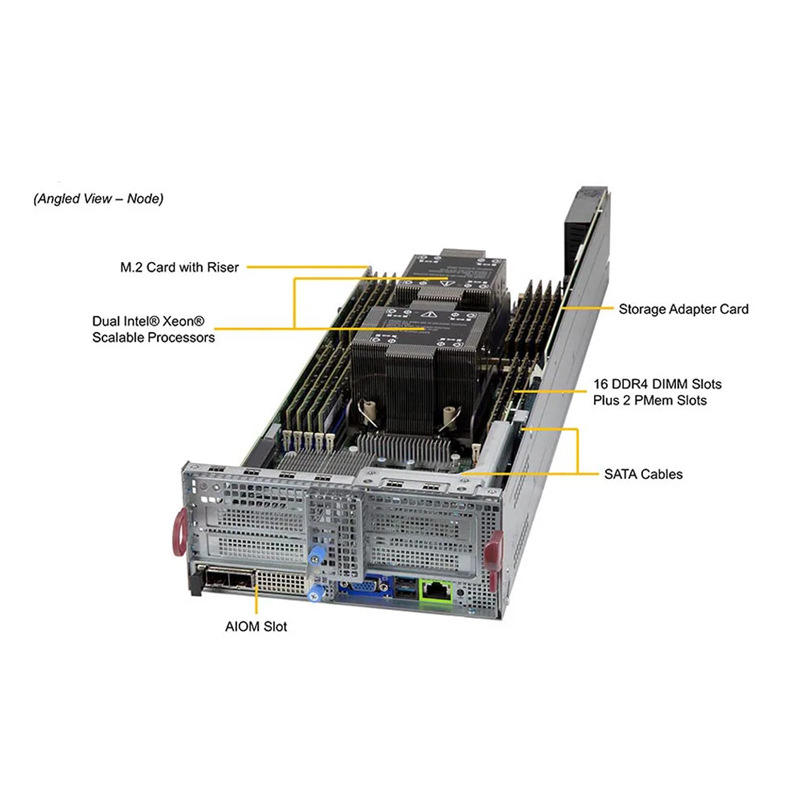 (Angled View – Node)

M.2 Card with Riser

Dual Intel® Xeon® Scalable Processors

Storage Adapter Card

16 DDR4 DIMM Slots Plus 2 PMem Slots

SATA Cables

AIOM Slot