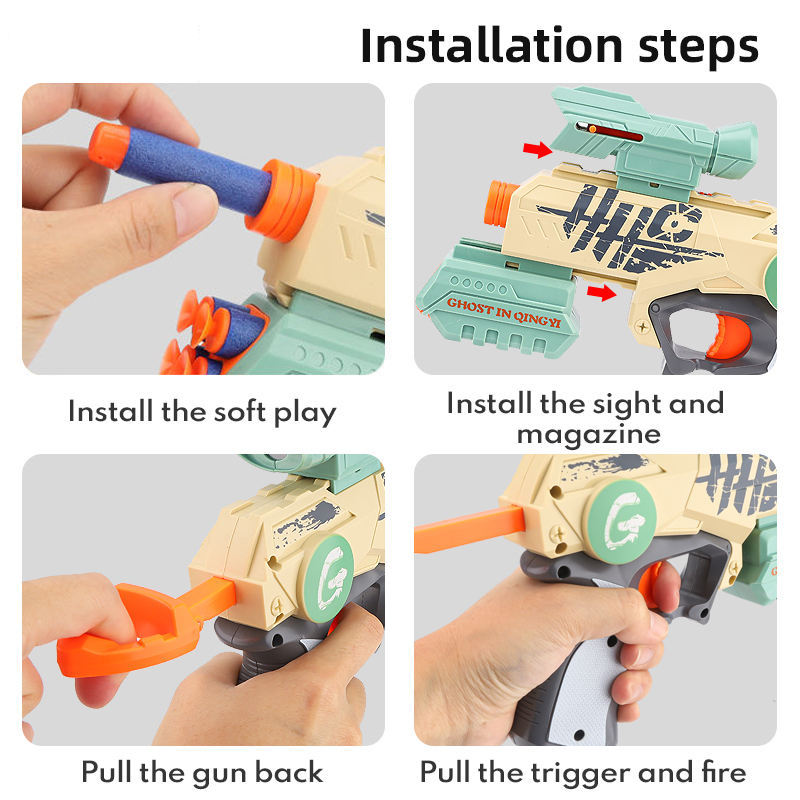 Installation steps

GHOST IN QINGYI

Install the soft play

Install the sight and magazine

Pull the gun back

Pull the trigger and fire