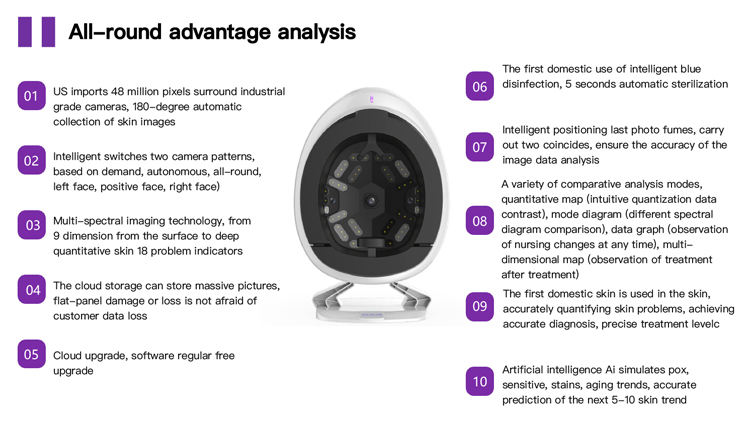 All-round advantage analysis

01 US imports 48 million pixels surround industrial grade cameras, 180-degree automatic collection of skin images

02 Intelligent switches two camera patterns, based on demand, autonomous, all-round, left face, positive face, right face)

03 Multi-spectral imaging technology, from 9 dimension from the surface to deep quantitative skin 18 problem indicators

04 The cloud storage can store massive pictures, flat-panel damage or loss is not afraid of customer data loss

05 Cloud upgrade, software regular free upgrade

06 The first domestic use of intelligent blue disinfection, 5 seconds automatic sterilization

07 Intelligent positioning last photo fumes, carry out two coincides, ensure the accuracy of the image data analysis

08 A variety of comparative analysis modes, quantitative map (intuitive quantization data contrast), mode diagram (different spectral diagram comparison), data graph (observation of nursing changes at any time), multi-dimensional map (observation of treatment after treatment)

09 The first domestic skin is used in the skin, accurately quantifying skin problems, achieving accurate diagnosis, precise treatment levelc

10 Artificial intelligence Ai simulates pox, sensitive, stains, aging trends, accurate prediction of the next 5-10 skin trend