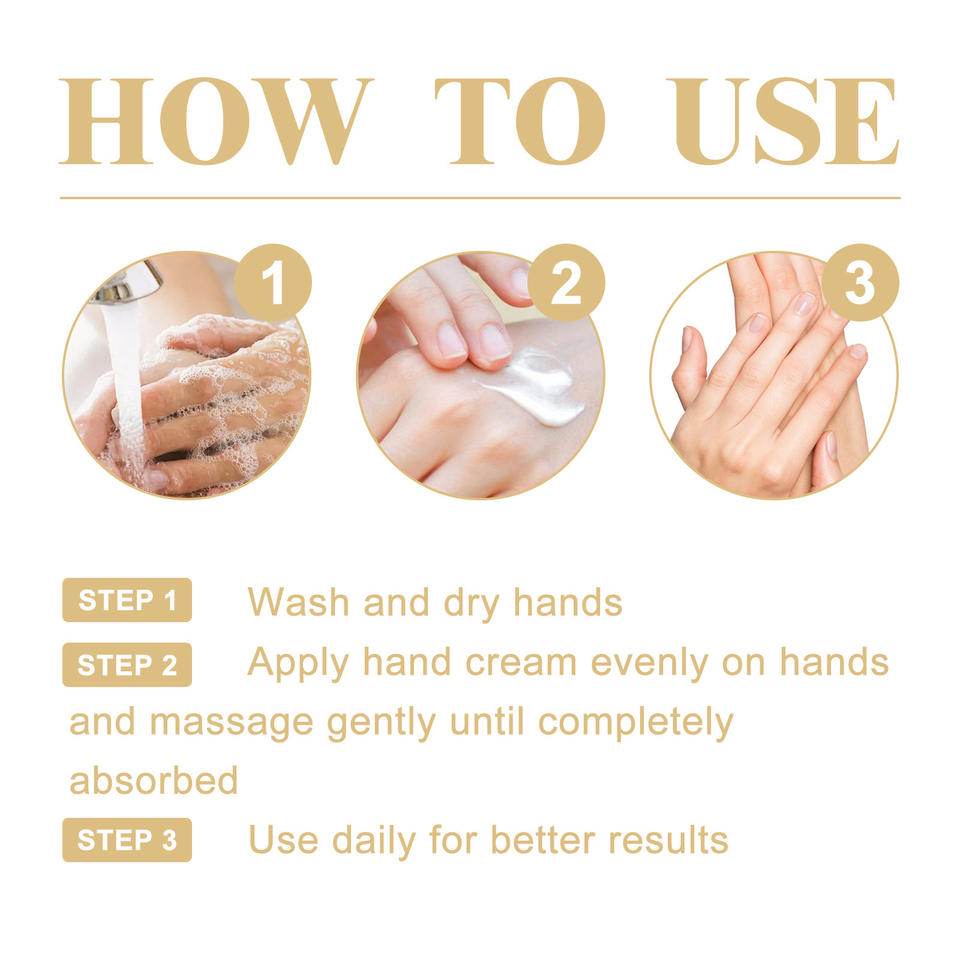 HOW TO USE

1

2

3

STEP 1 Wash and dry hands

STEP 2 Apply hand cream evenly on hands and massage gently until completely absorbed

STEP 3 Use daily for better results