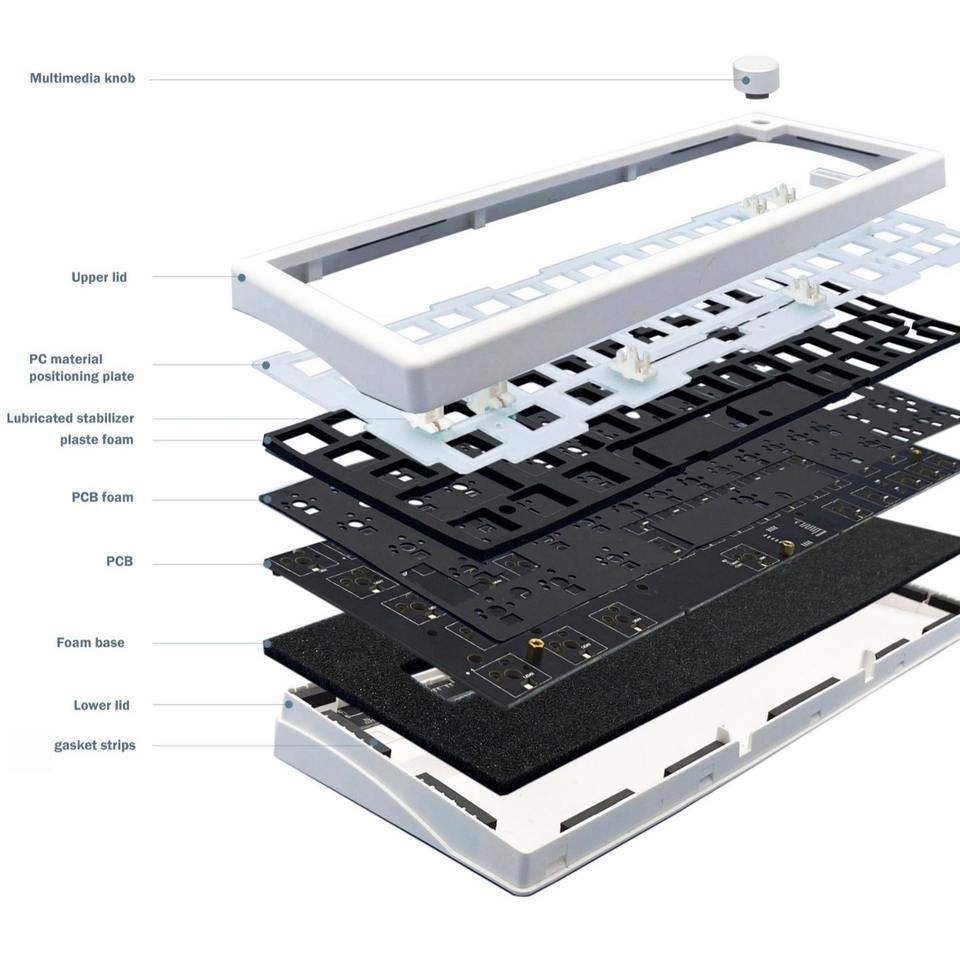 Multimedia knob

Upper lid

PC material positioning plate

Lubricated stabilizer

plaste foam

PCB foam

PCB

Foam base

Lower lid

gasket strips