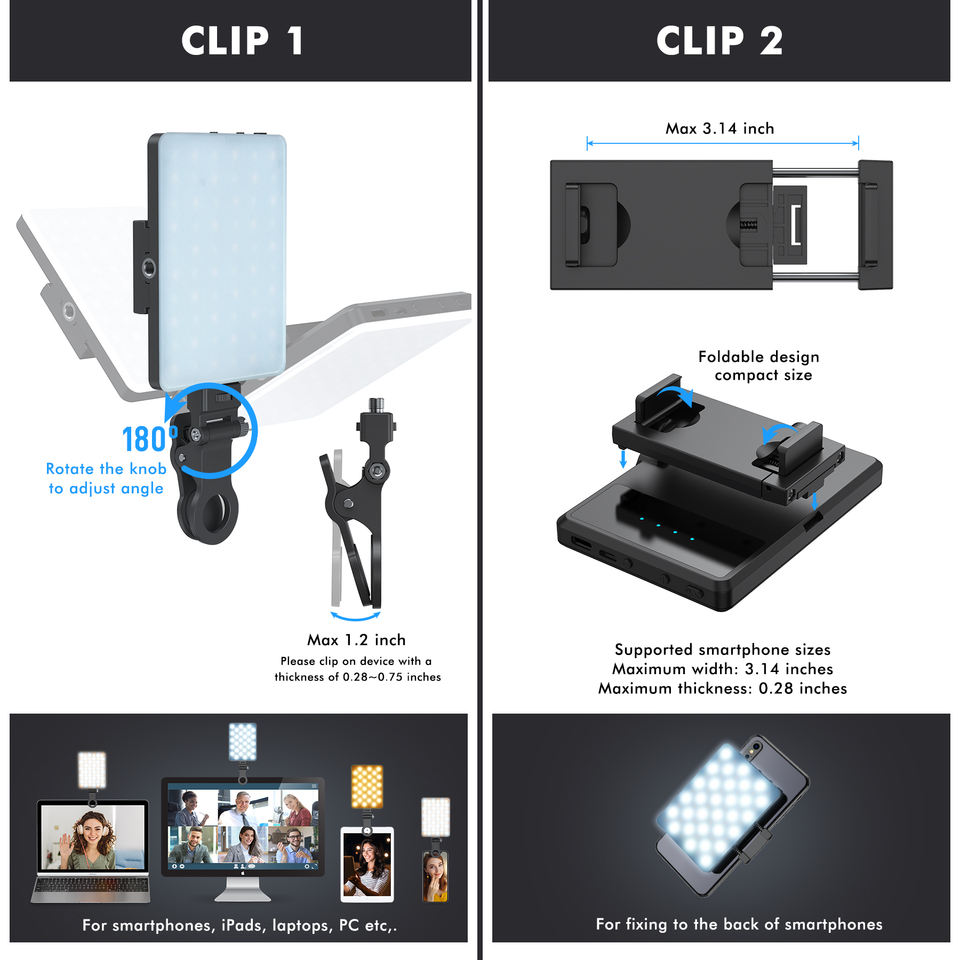 CLIP 1

180°

Rotate the knob to adjust angle

Max 1.2 inch

Please clip on device with a thickness of 0.28~0.75 inches

For smartphones, iPads, laptops, PC etc,.

CLIP 2

Max 3.14 inch

Foldable design compact size

Supported smartphone sizes
Maximum width: 3.14 inches
Maximum thickness: 0.28 inches

For fixing to the back of smartphones