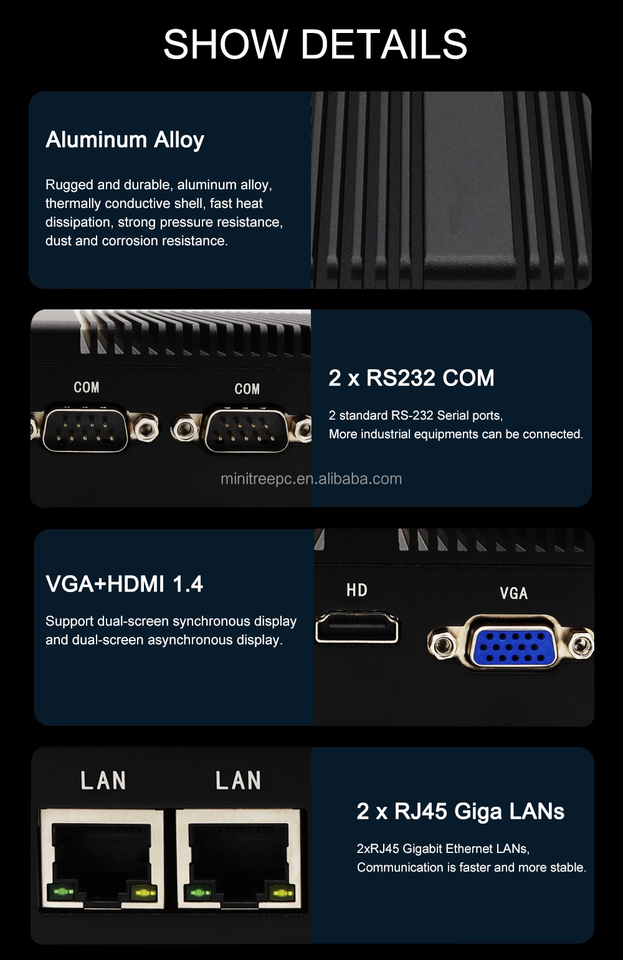 SHOW DETAILS

Aluminum Alloy

Rugged and durable, aluminum alloy, thermally conductive shell, fast heat dissipation, strong pressure resistance, dust and corrosion resistance.

COM COM

2 x RS232 COM

2 standard RS-232 Serial ports, More industrial equipments can be connected.

minitreepc.en.alibaba.com

VGA+HDMI 1.4

Support dual-screen synchronous display and dual-screen asynchronous display.

HD VGA

LAN LAN

2 x RJ45 Giga LANs

2xRJ45 Gigabit Ethernet LANs, Communication is faster and more stable.