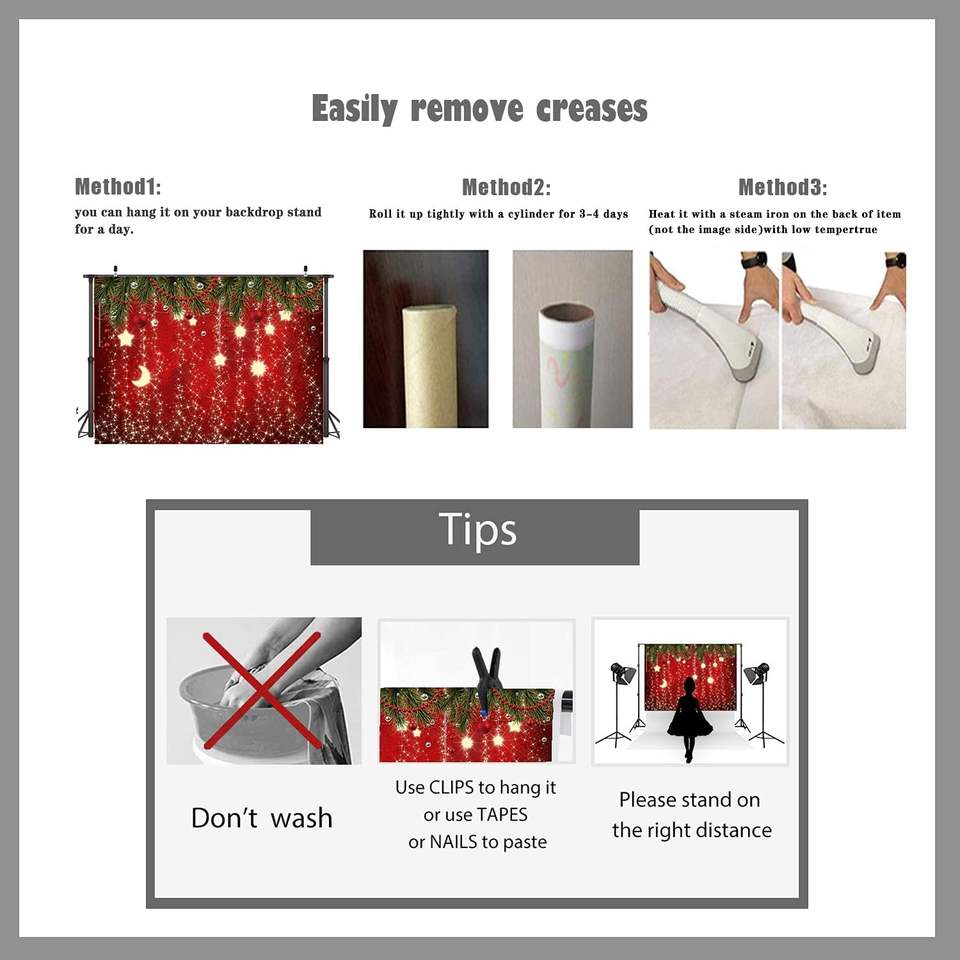 Easily remove creases

Method1:
you can hang it on your backdrop stand for a day.

Method2:
Roll it up tightly with a cylinder for 3-4 days

Method3:
Heat it with a steam iron on the back of item (not the image side)with low tempertrue

Tips

Don't wash

Use CLIPS to hang it or use TAPES or NAILS to paste

Please stand on the right distance