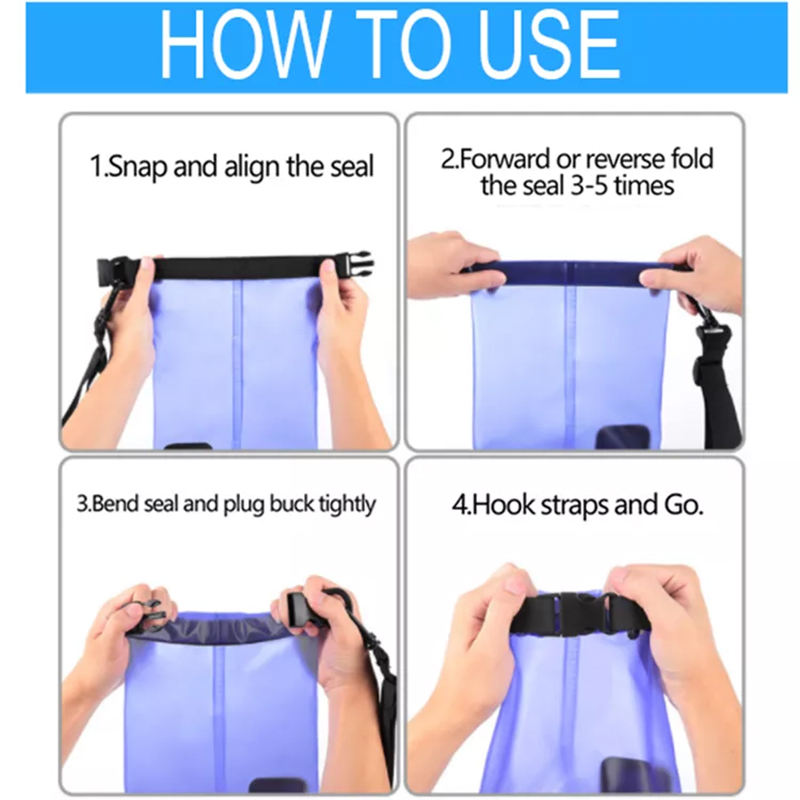 HOW TO USE

1.Snap and align the seal

2.Forward or reverse fold the seal 3-5 times

3.Bend seal and plug buck tightly

4.Hook straps and Go.