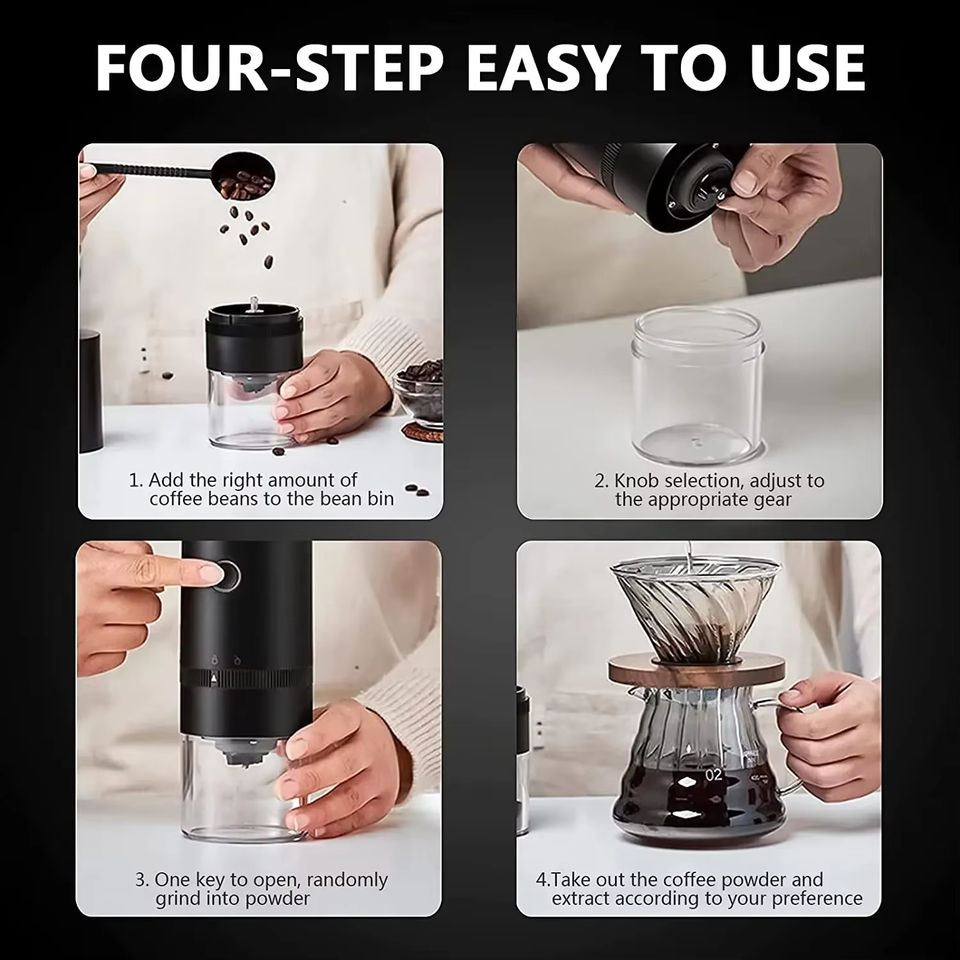 FOUR-STEP EASY TO USE

1. Add the right amount of coffee beans to the bean bin

2. Knob selection, adjust to the appropriate gear

3. One key to open, randomly grind into powder

02

4.Take out the coffee powder and extract according to your preference