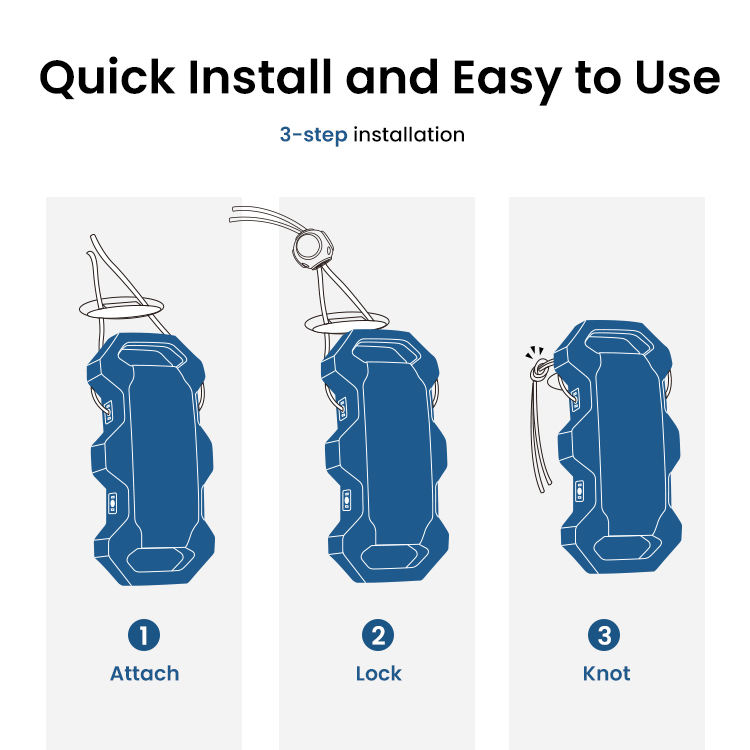 Quick Install and Easy to Use

3-step installation

1
Attach

2
Lock

3
Knot