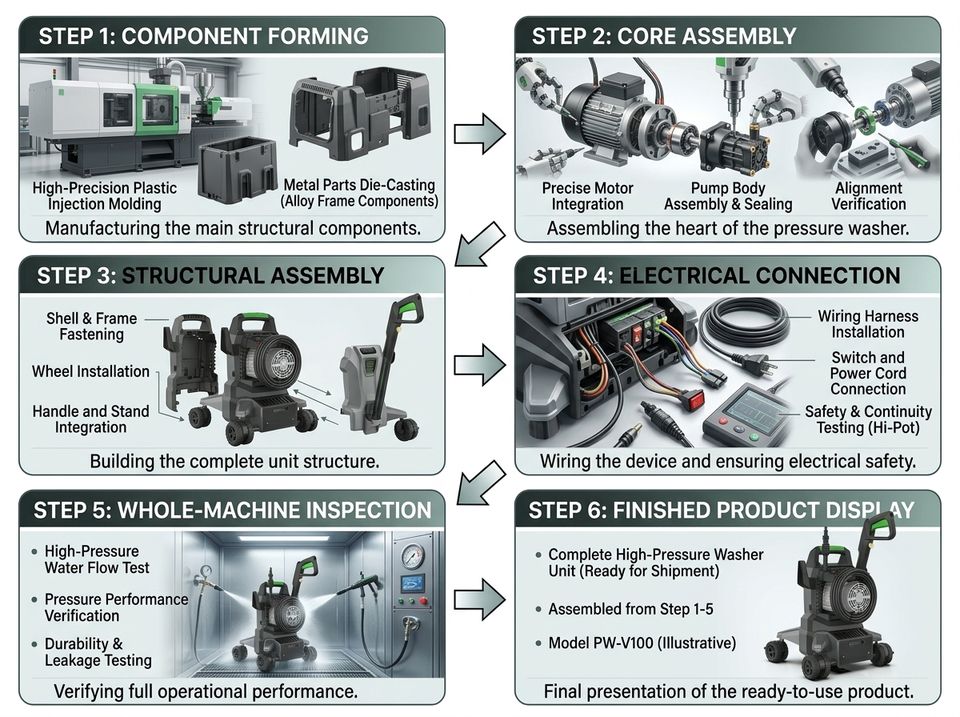 STEP 1: COMPONENT FORMING

High-Precision Plastic Injection Molding

Metal Parts Die-Casting (Alloy Frame Components)

Manufacturing the main structural components.

STEP 2: CORE ASSEMBLY

Precise Motor Integration

Pump Body Assembly & Sealing

Alignment Verification

Assembling the heart of the pressure washer.

STEP 3: STRUCTURAL ASSEMBLY

Shell & Frame Fastening

Wheel Installation

Handle and Stand Integration

Building the complete unit structure.

STEP 4: ELECTRICAL CONNECTION

Wiring Harness Installation

Switch and Power Cord Connection

Safety & Continuity Testing (Hi-Pot)

Wiring the device and ensuring electrical safety.

STEP 5: WHOLE-MACHINE INSPECTION

• High-Pressure Water Flow Test

• Pressure Performance Verification

• Durability & Leakage Testing

Verifying full operational performance.

STEP 6: FINISHED PRODUCT DISPLAY

• Complete High-Pressure Washer Unit (Ready for Shipment)

• Assembled from Step 1-5

• Model PW-V100 (Illustrative)

Final presentation of the ready-to-use product.