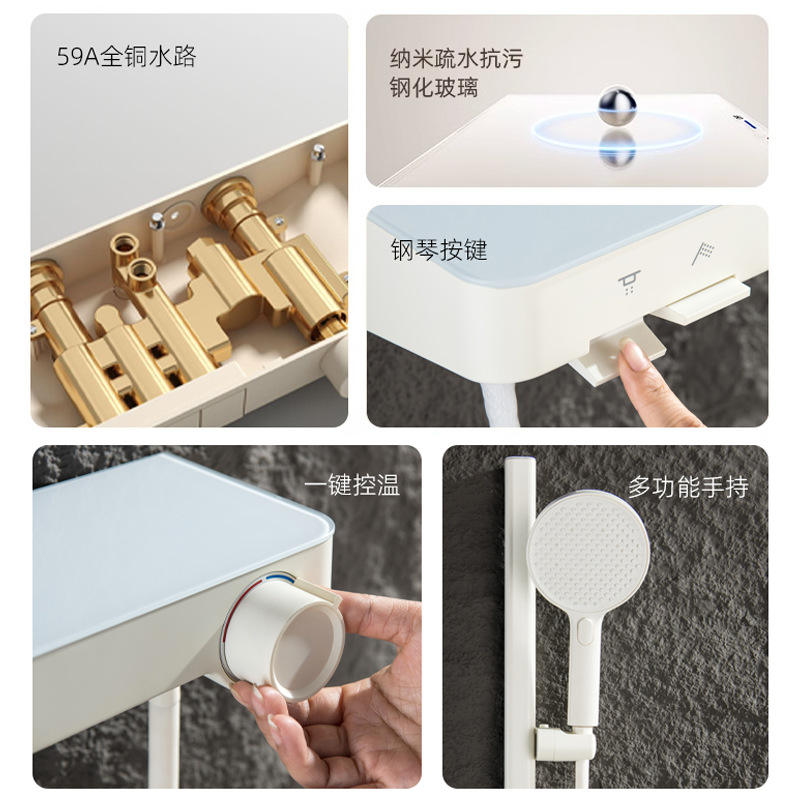 59A全铜水路

纳米疏水抗污
钢化玻璃

钢琴按键

一键控温

多功能手持