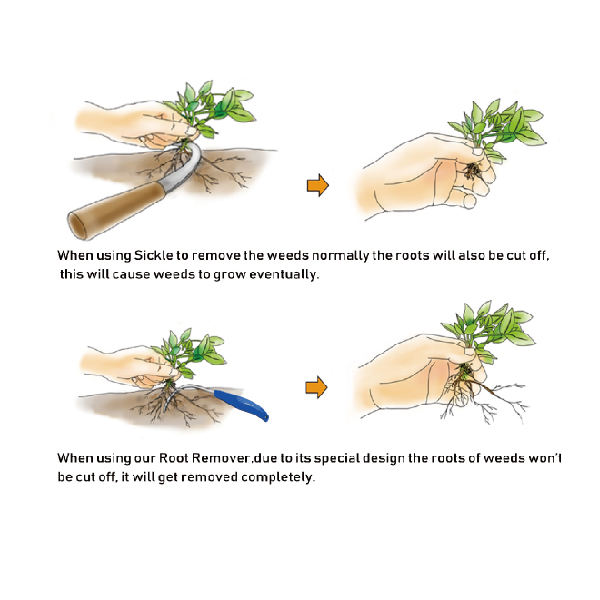 When using Sickle to remove the weeds normally the roots will also be cut off, this will cause weeds to grow eventually.

When using our Root Remover,due to its special design the roots of weeds won't be cut off, it will get removed completely.