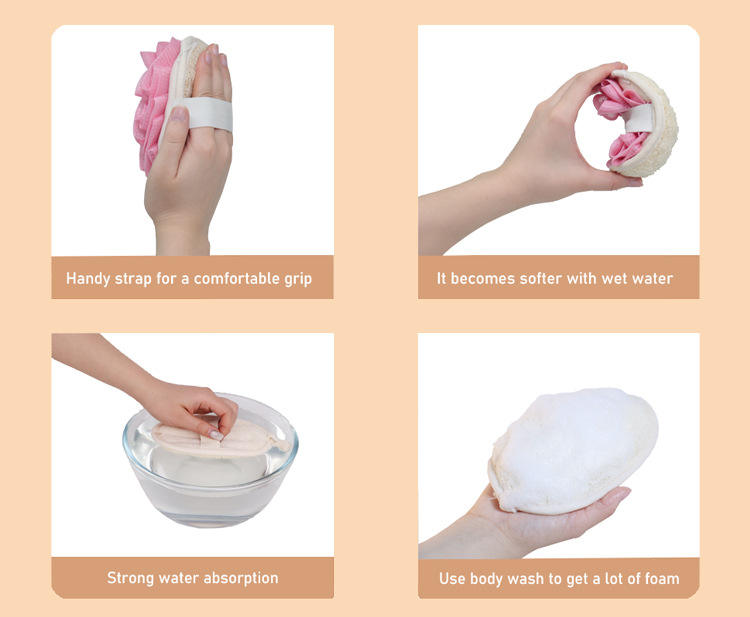 Handy strap for a comfortable grip

It becomes softer with wet water

Strong water absorption

Use body wash to get a lot of foam