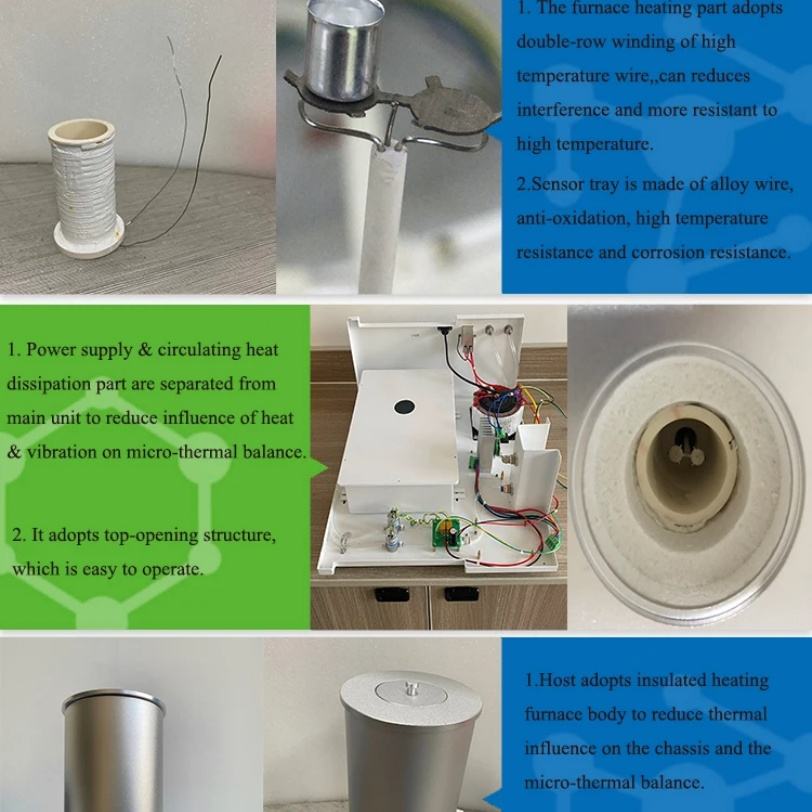 1. The furnace heating part adopts double-row winding of high temperature wire,,can reduces interference and more resistant to high temperature.

2.Sensor tray is made of alloy wire, anti-oxidation, high temperature resistance and corrosion resistance.

1. Power supply & circulating heat dissipation part are separated from main unit to reduce influence of heat & vibration on micro-thermal balance.

2. It adopts top-opening structure, which is easy to operate.

1.Host adopts insulated heating furnace body to reduce thermal influence on the chassis and the micro-thermal balance.