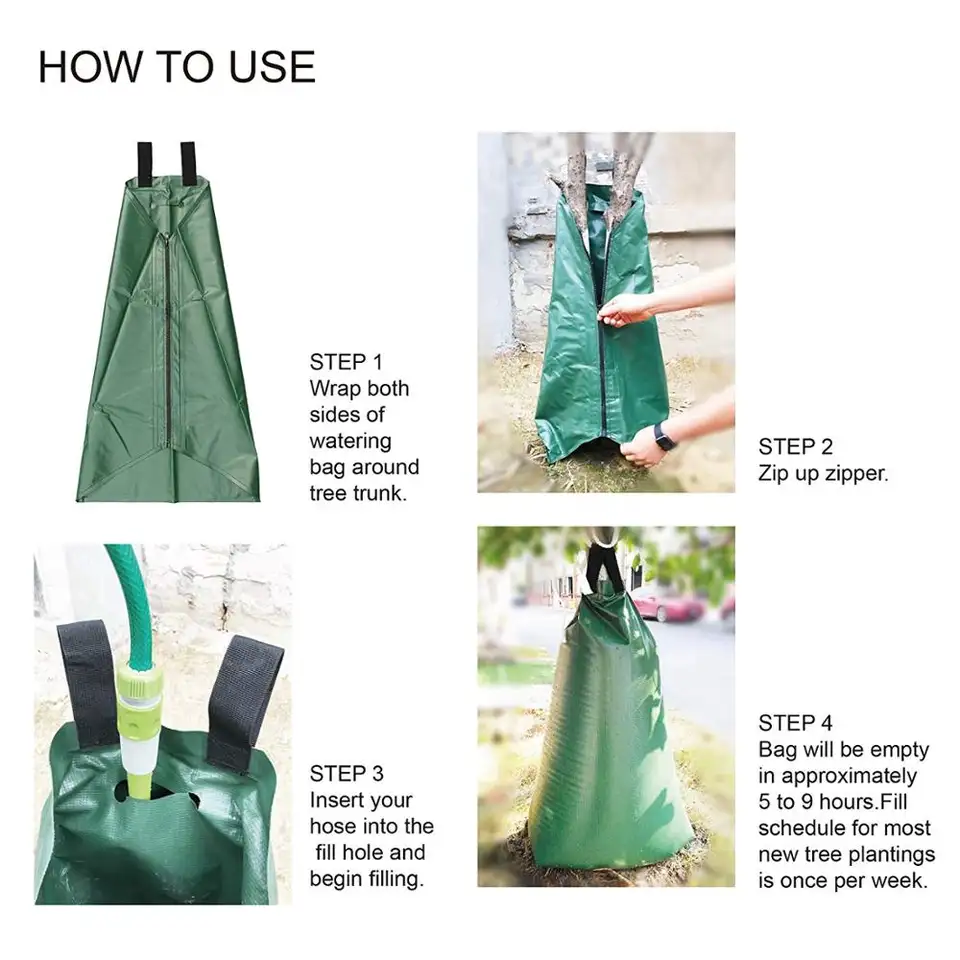 HOW TO USE

STEP 1
Wrap both sides of watering bag around tree trunk.

STEP 2
Zip up zipper.

STEP 3
Insert your hose into the fill hole and begin filling.

STEP 4
Bag will be empty in approximately 5 to 9 hours.Fill schedule for most new tree plantings is once per week.