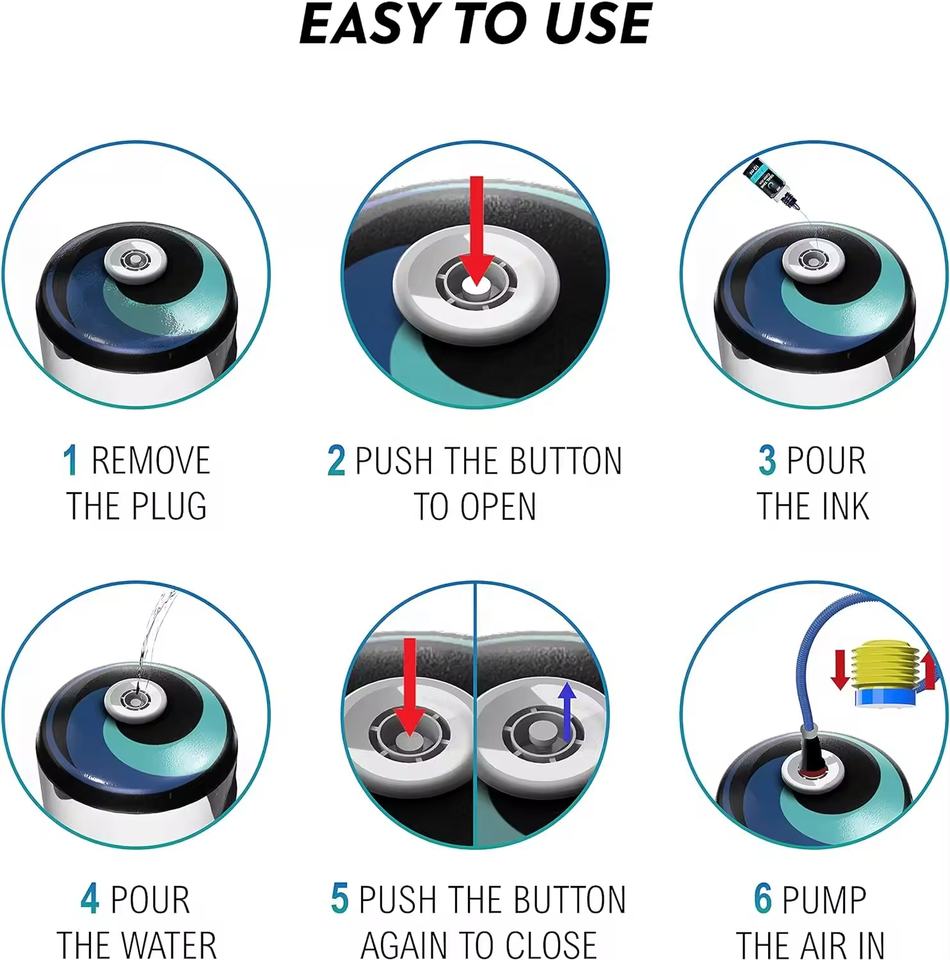 EASY TO USE

1 REMOVE THE PLUG

2 PUSH THE BUTTON TO OPEN

3 POUR THE INK

4 POUR THE WATER

5 PUSH THE BUTTON AGAIN TO CLOSE

6 PUMP THE AIR IN