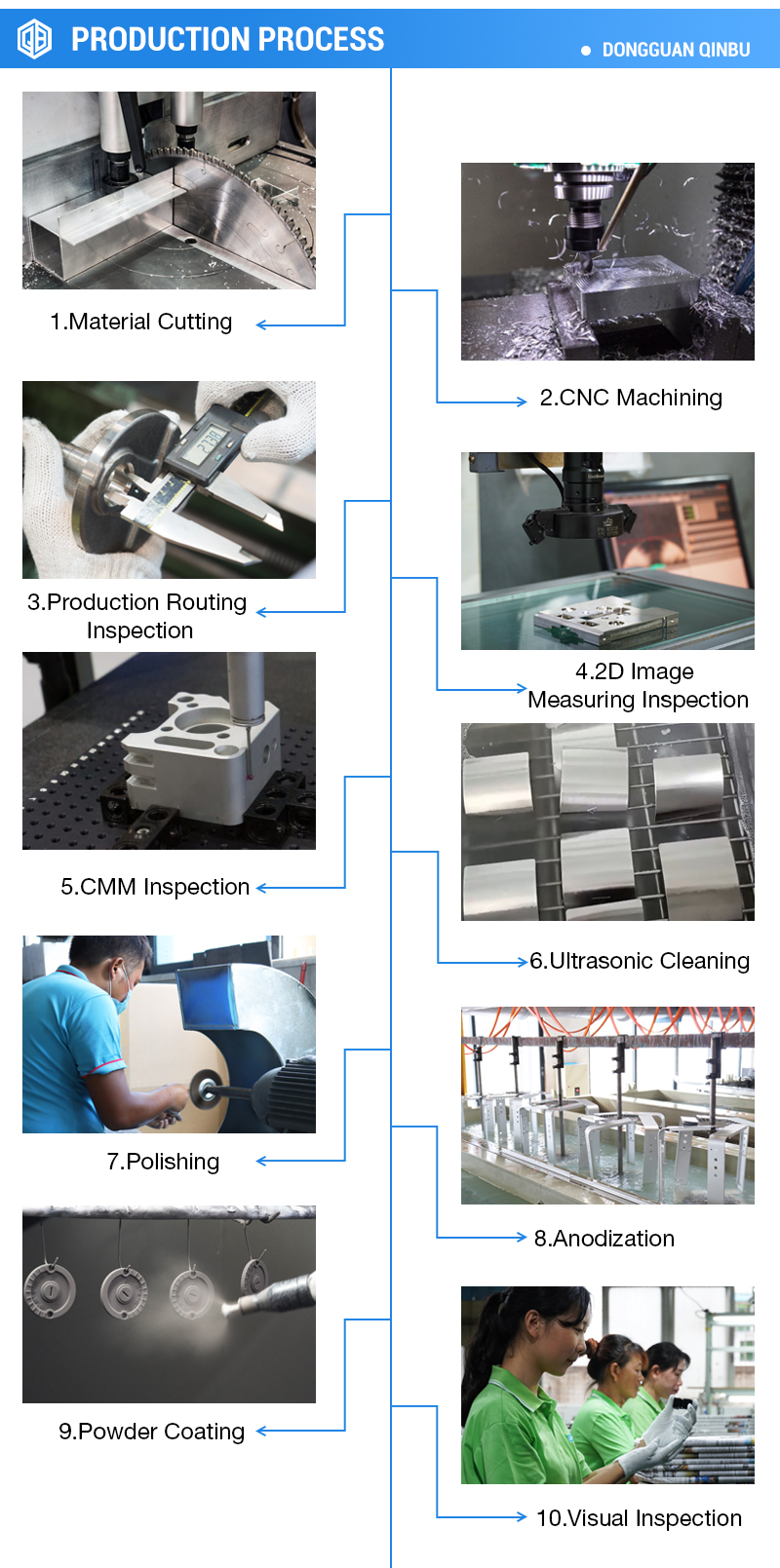 PRODUCTION PROCESS

DONGGUAN QINBU

1.Material Cutting

2.CNC Machining

3.Production Routing Inspection

4.2D Image Measuring Inspection

5.CMM Inspection

6.Ultrasonic Cleaning

7.Polishing

8.Anodization

9.Powder Coating

10.Visual Inspection